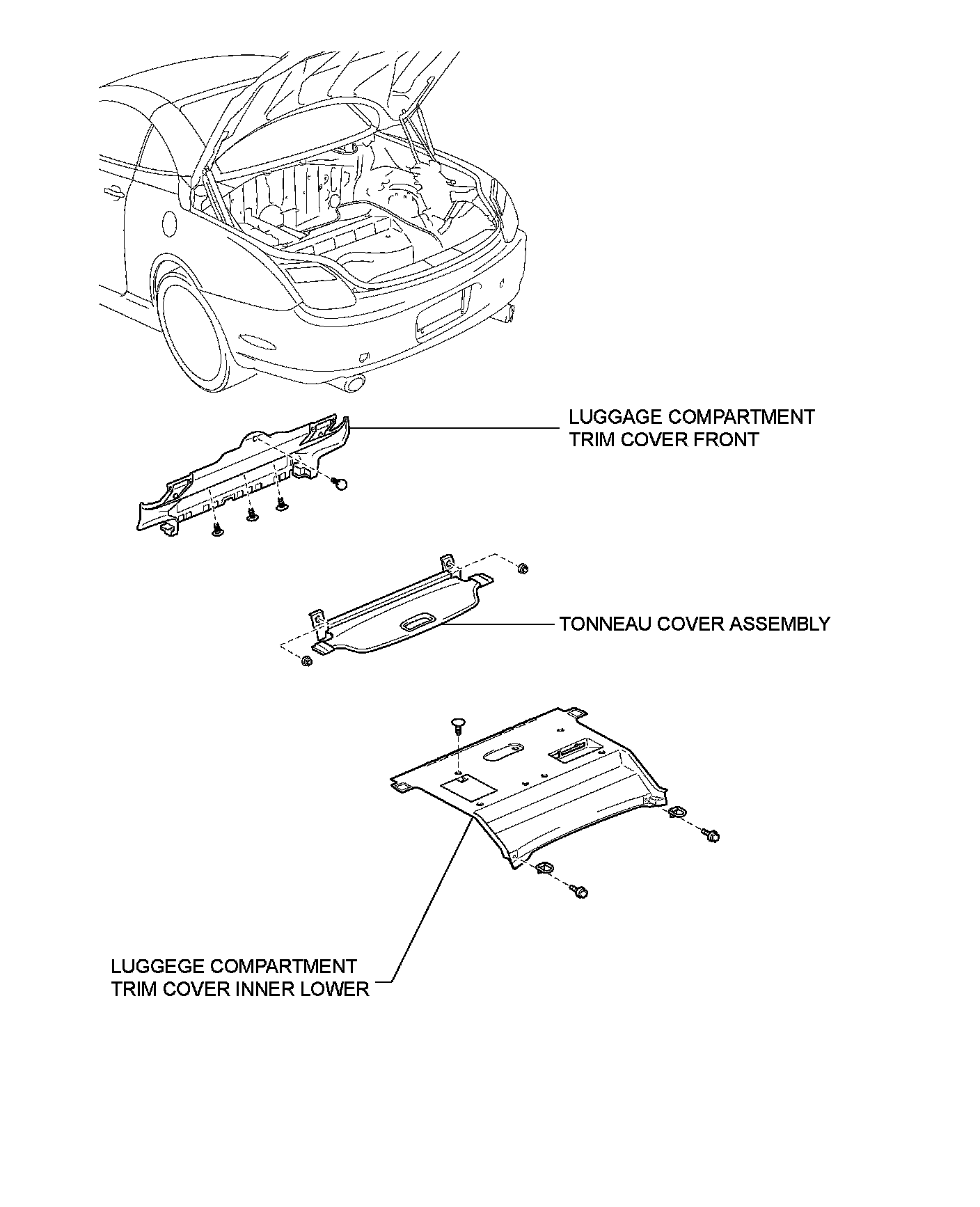 LUGGAGE COMPARTMENT TRIM COVER FRONT

TONNEAU COVER ASSEMBLY

LUGGEGE COMPARTMENT TRIM COVER INNER LOWER