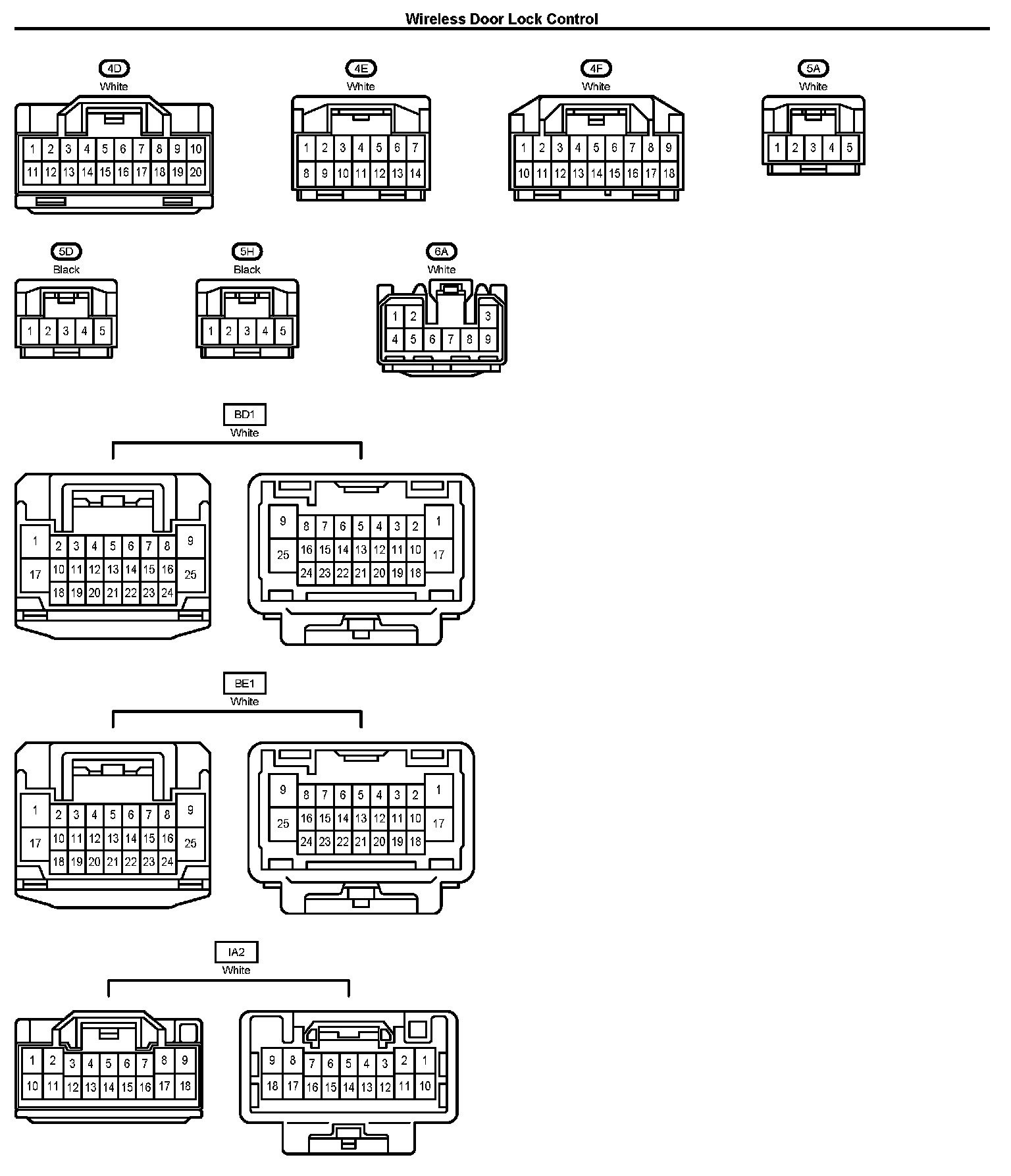 Wireless Door Lock Control

4D
White
1 2 3 4 5 6 7 8 9 10
11 12 13 14 15 16 17 18 19 20

4E
White
1 2 3 4 5 6 7
8 9 10 11 12 13 14

4F
White
1 2 3 4 5 6 7 8 9
10 11 12 13 14 15 16 17 18

5A
White
1 2 3 4 5

5D
Black
1 2 3 4 5

5H
Black
1 2 3 4 5

6A
White
1 2 3
4 5 6 7 8 9

BD1
White
1 2 3 4 5 6 7 8 9
17 10 11 12 13 14 15 16 25
18 19 20 21 22 23 24

9 8 7 6 5 4 3 2 1
25 16 15 14 13 12 11 10 17
24 23 22 21 20 19 18

BE1
White
1 2 3 4 5 6 7 8 9
17 10 11 12 13 14 15 16 25
18 19 20 21 22 23 24

9 8 7 6 5 4 3 2 1
25 16 15 14 13 12 11 10 17
24 23 22 21 20 19 18

IA2
White
1 2 3 4 5 6 7 8 9
10 11 12 13 14 15 16 17 18

9 8 7 6 5 4 3 2 1
18 17 16 15 14 13 12 11 10