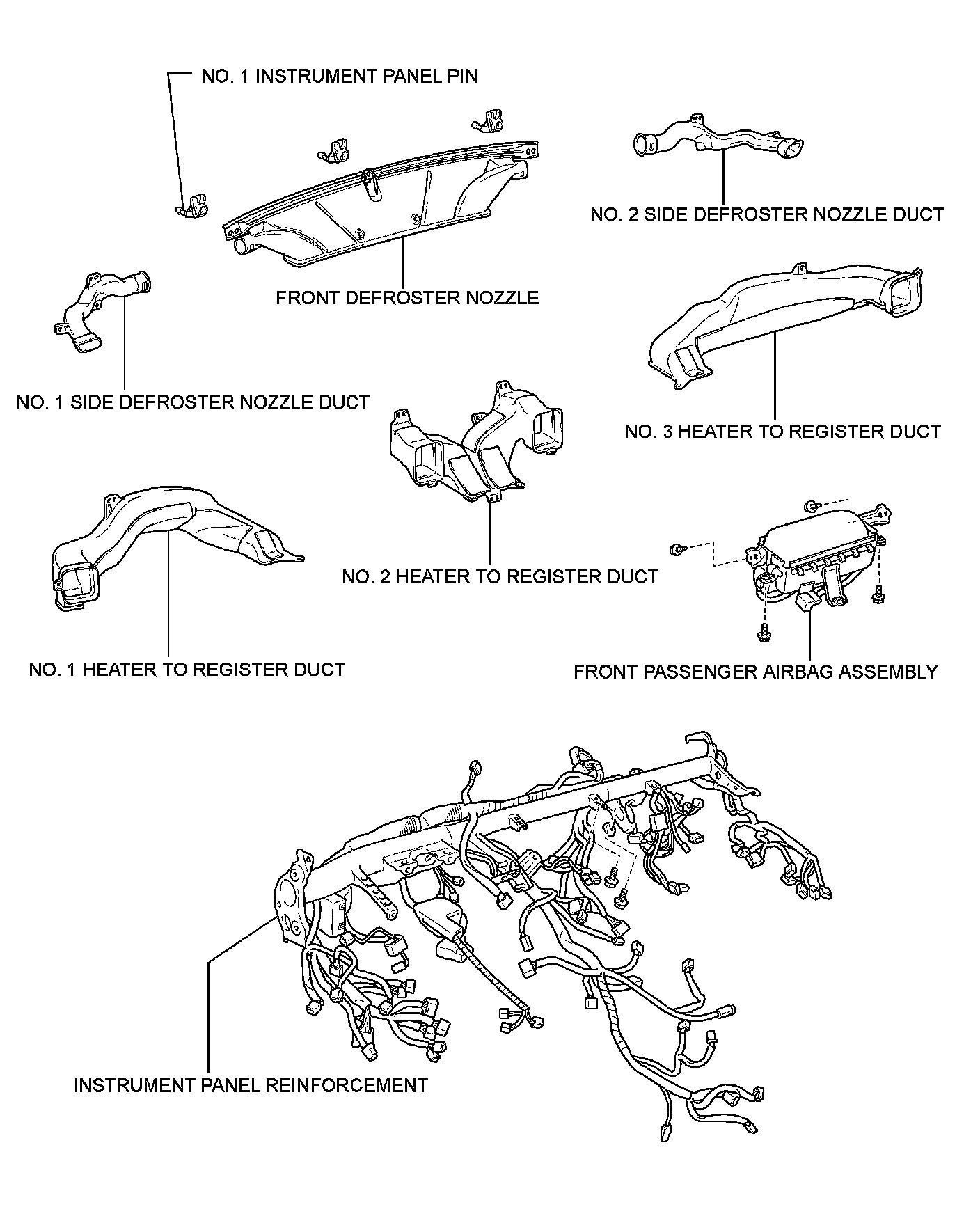 NO. 1 INSTRUMENT PANEL PIN

NO. 2 SIDE DEFROSTER NOZZLE DUCT

FRONT DEFROSTER NOZZLE

NO. 1 SIDE DEFROSTER NOZZLE DUCT

NO. 3 HEATER TO REGISTER DUCT

NO. 2 HEATER TO REGISTER DUCT

NO. 1 HEATER TO REGISTER DUCT

FRONT PASSENGER AIRBAG ASSEMBLY

INSTRUMENT PANEL REINFORCEMENT