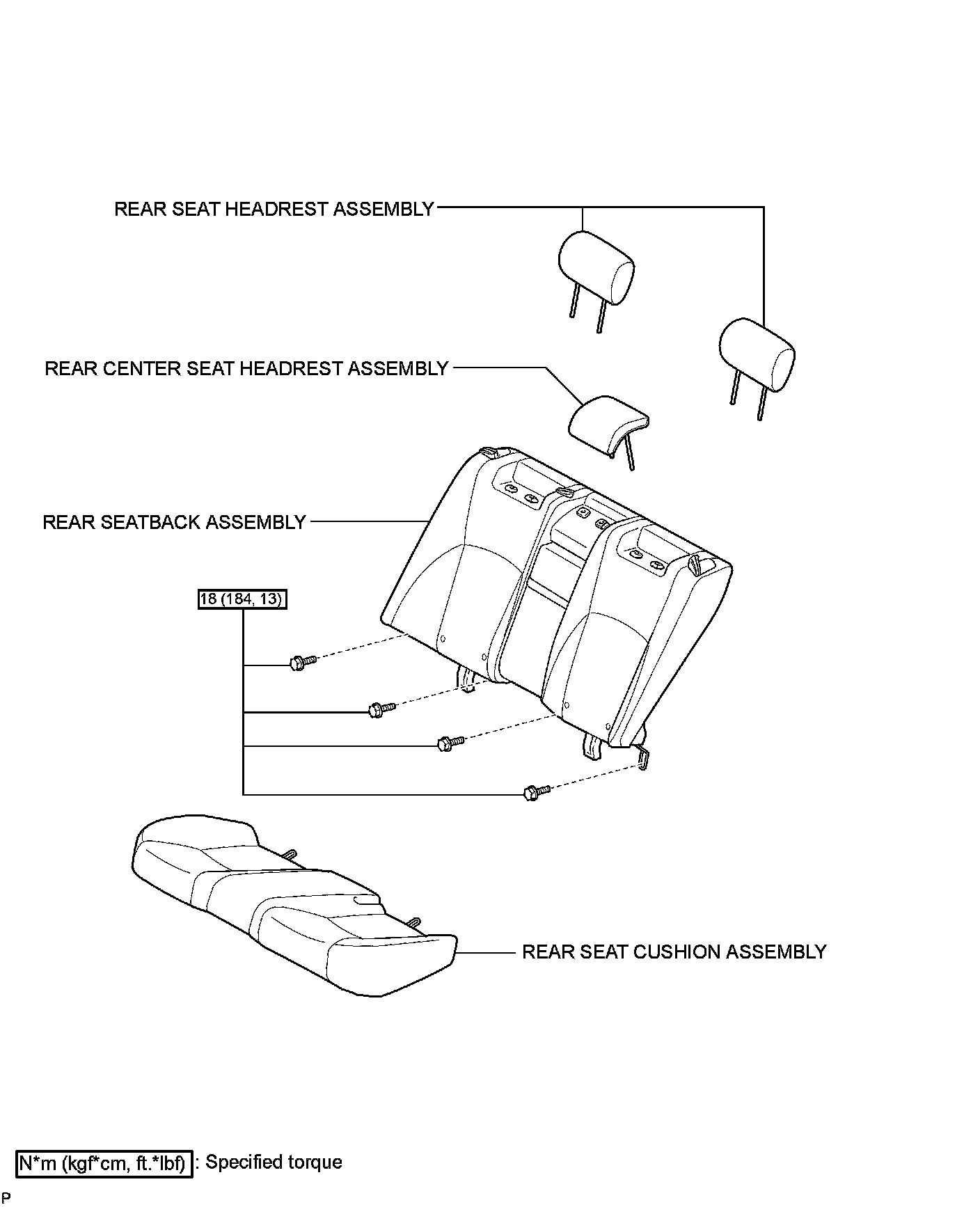 REAR SEAT HEADREST ASSEMBLY

REAR CENTER SEAT HEADREST ASSEMBLY

REAR SEATBACK ASSEMBLY

18 (184, 13)

REAR SEAT CUSHION ASSEMBLY

N*m (kgf*cm, ft.*lbf) : Specified torque

P