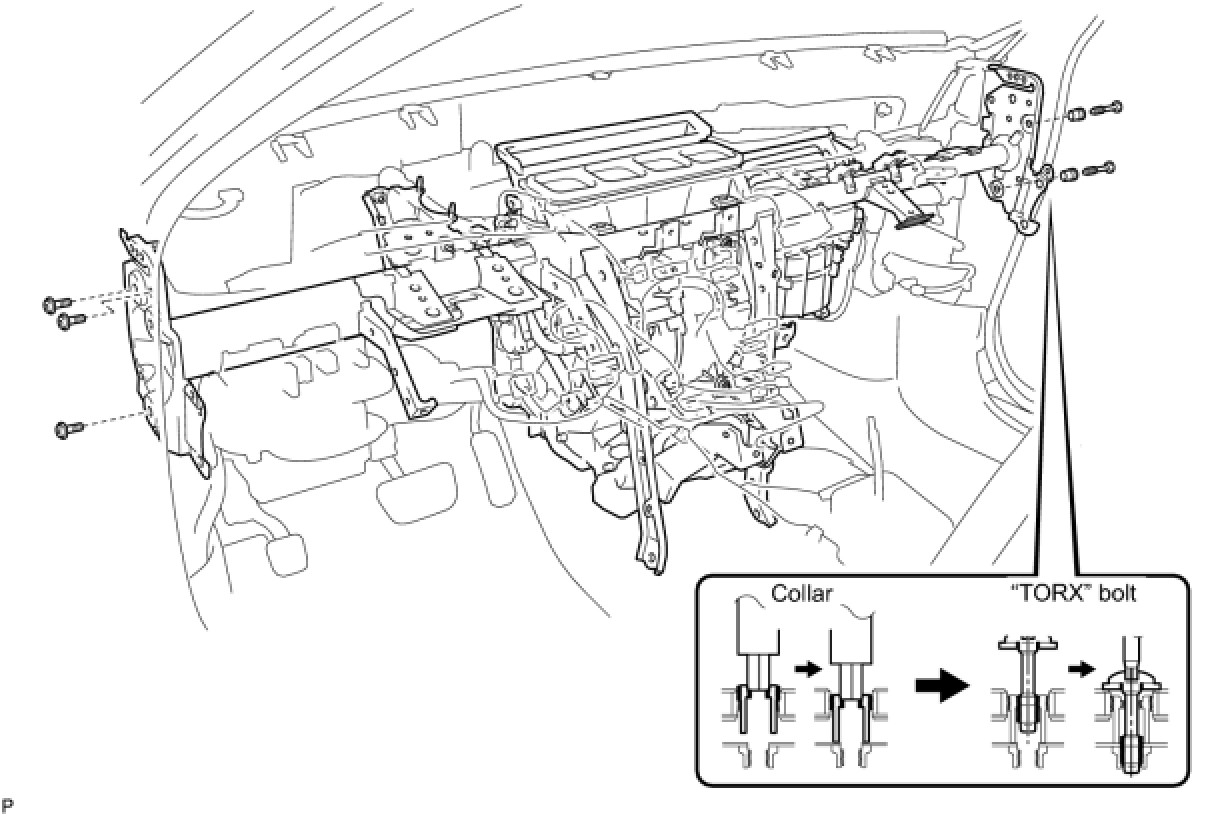 Collar

"TORX" bolt

P