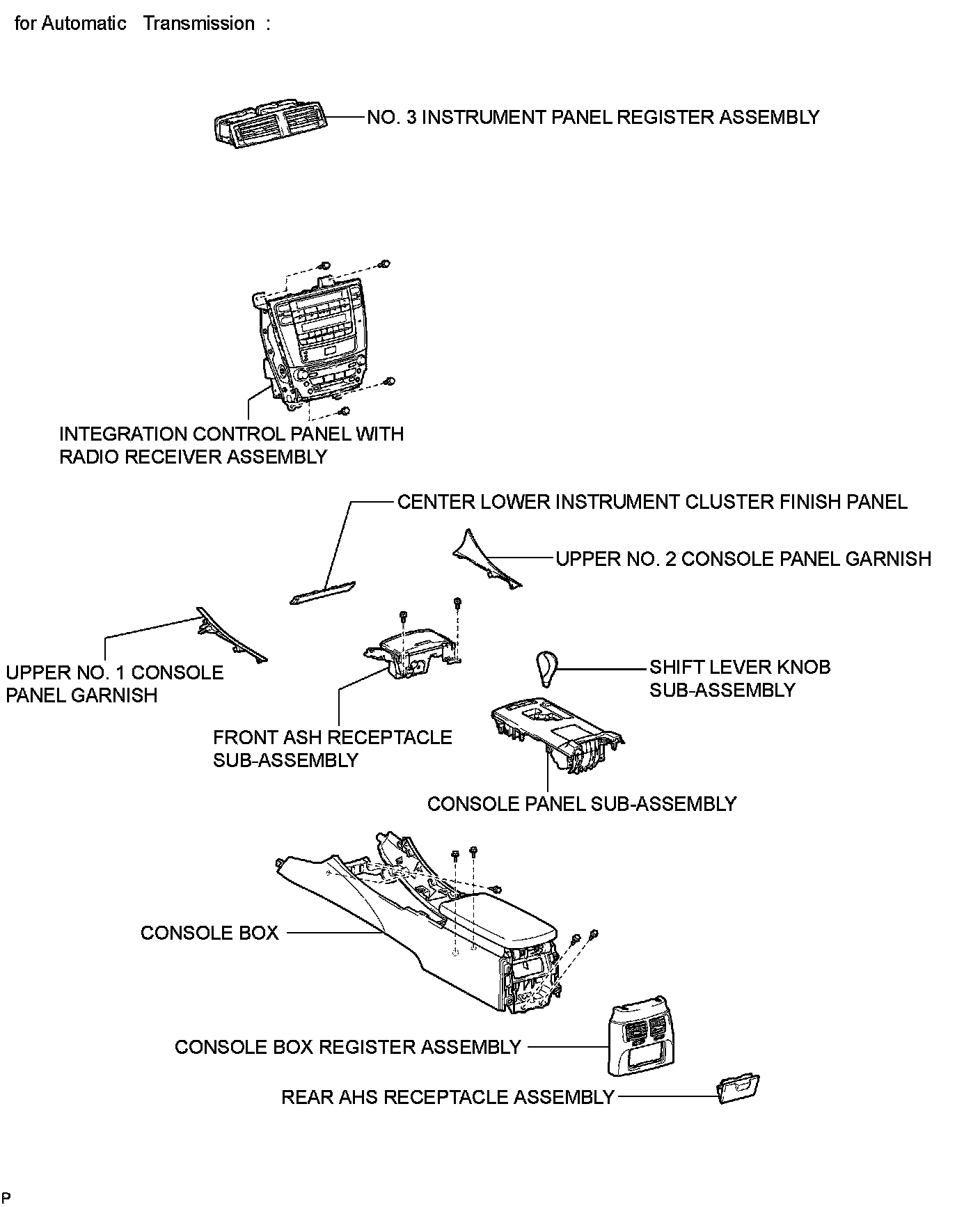 for Automatic Transmission :

NO. 3 INSTRUMENT PANEL REGISTER ASSEMBLY

INTEGRATION CONTROL PANEL WITH RADIO RECEIVER ASSEMBLY

CENTER LOWER INSTRUMENT CLUSTER FINISH PANEL

UPPER NO. 2 CONSOLE PANEL GARNISH

UPPER NO. 1 CONSOLE PANEL GARNISH

SHIFT LEVER KNOB SUB-ASSEMBLY

FRONT ASH RECEPTACLE SUB-ASSEMBLY

CONSOLE PANEL SUB-ASSEMBLY

CONSOLE BOX

CONSOLE BOX REGISTER ASSEMBLY

REAR AHS RECEPTACLE ASSEMBLY

P