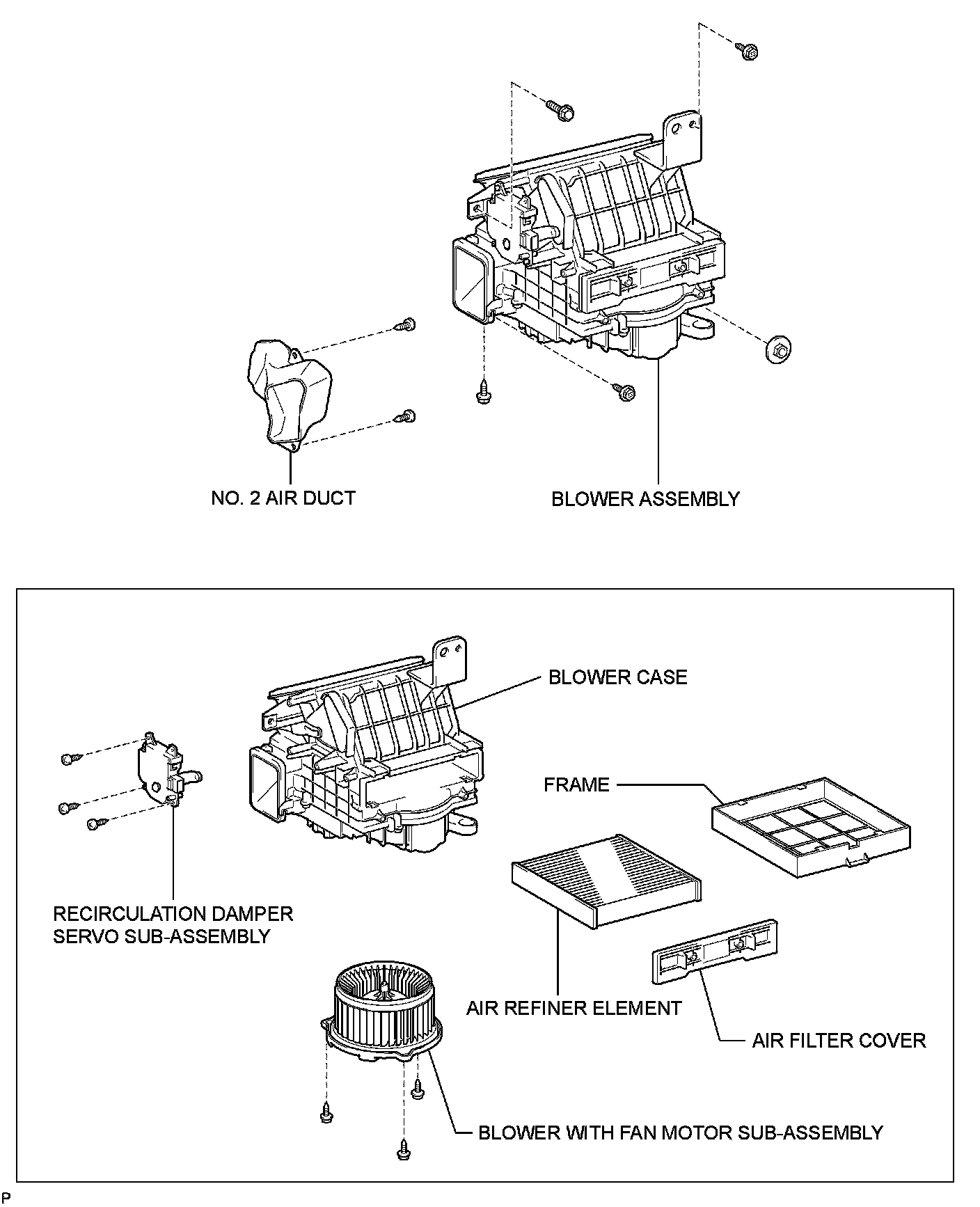 NO. 2 AIR DUCT

BLOWER ASSEMBLY

BLOWER CASE

FRAME

RECIRCULATION DAMPER SERVO SUB-ASSEMBLY

AIR REFINER ELEMENT

AIR FILTER COVER

BLOWER WITH FAN MOTOR SUB-ASSEMBLY

P