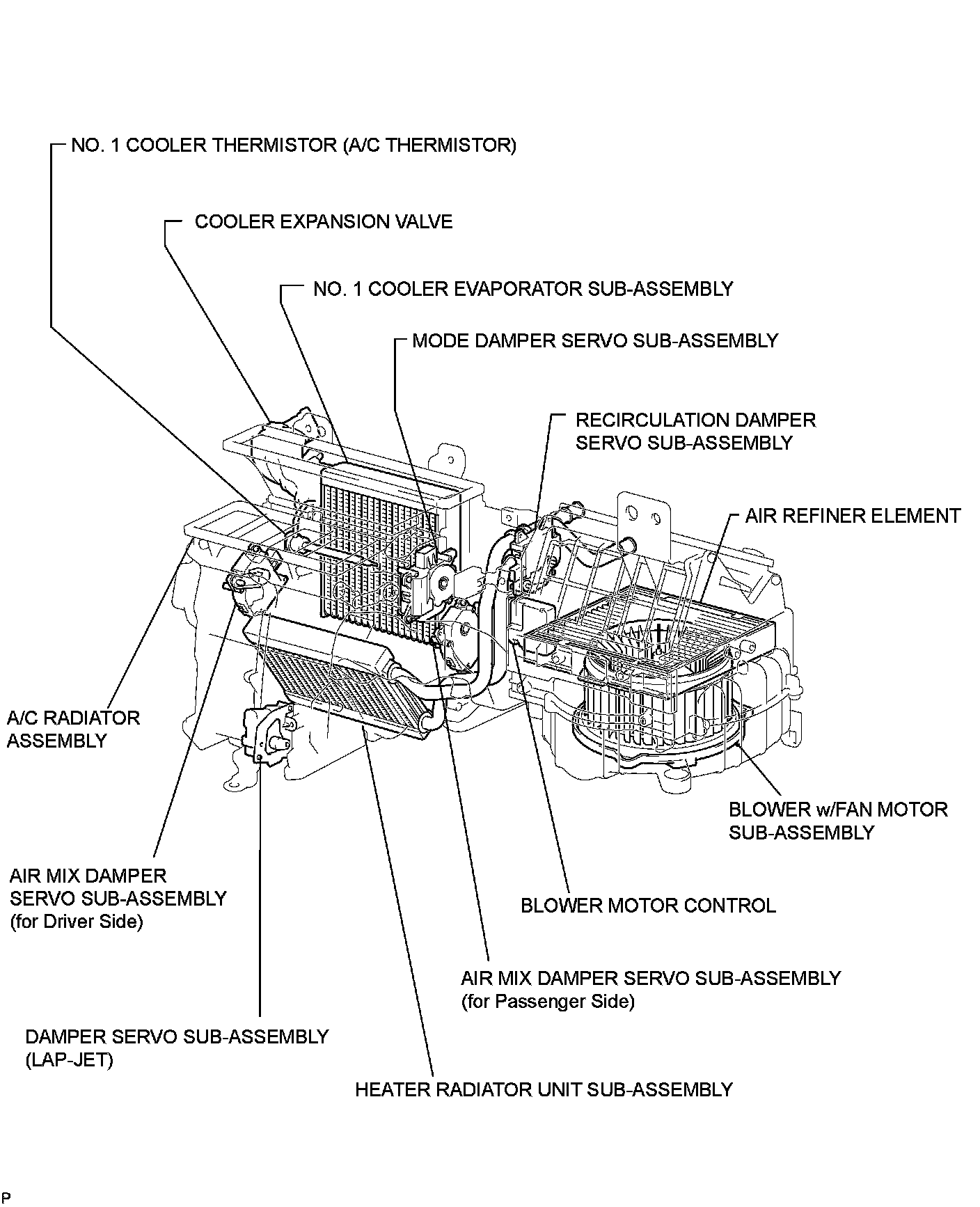 NO. 1 COOLER THERMISTOR (A/C THERMISTOR)

COOLER EXPANSION VALVE

NO. 1 COOLER EVAPORATOR SUB-ASSEMBLY

MODE DAMPER SERVO SUB-ASSEMBLY

RECIRCULATION DAMPER SERVO SUB-ASSEMBLY

AIR REFINER ELEMENT

A/C RADIATOR ASSEMBLY

BLOWER w/FAN MOTOR SUB-ASSEMBLY

AIR MIX DAMPER SERVO SUB-ASSEMBLY (for Driver Side)

BLOWER MOTOR CONTROL

AIR MIX DAMPER SERVO SUB-ASSEMBLY (for Passenger Side)

DAMPER SERVO SUB-ASSEMBLY (LAP-JET)

HEATER RADIATOR UNIT SUB-ASSEMBLY

P