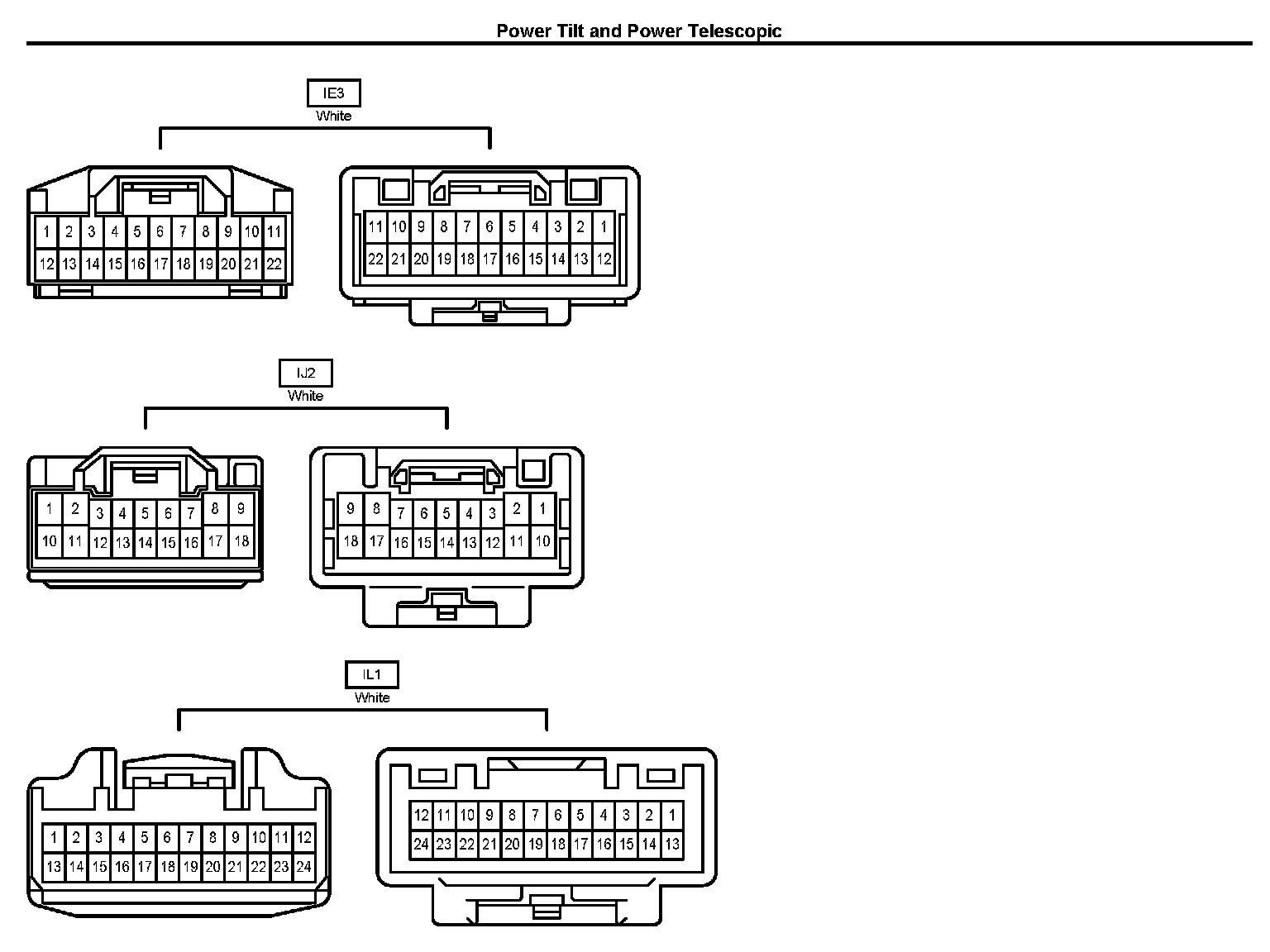 Power Tilt and Power Telescopic

IE3
White

1 2 3 4 5 6 7 8 9 10 11
12 13 14 15 16 17 18 19 20 21 22

11 10 9 8 7 6 5 4 3 2 1
22 21 20 19 18 17 16 15 14 13 12

IJ2
White

1 2 3 4 5 6 7 8 9
10 11 12 13 14 15 16 17 18

9 8 7 6 5 4 3 2 1
18 17 16 15 14 13 12 11 10

IL1
White

1 2 3 4 5 6 7 8 9 10 11 12
13 14 15 16 17 18 19 20 21 22 23 24

12 11 10 9 8 7 6 5 4 3 2 1
24 23 22 21 20 19 18 17 16 15 14 13