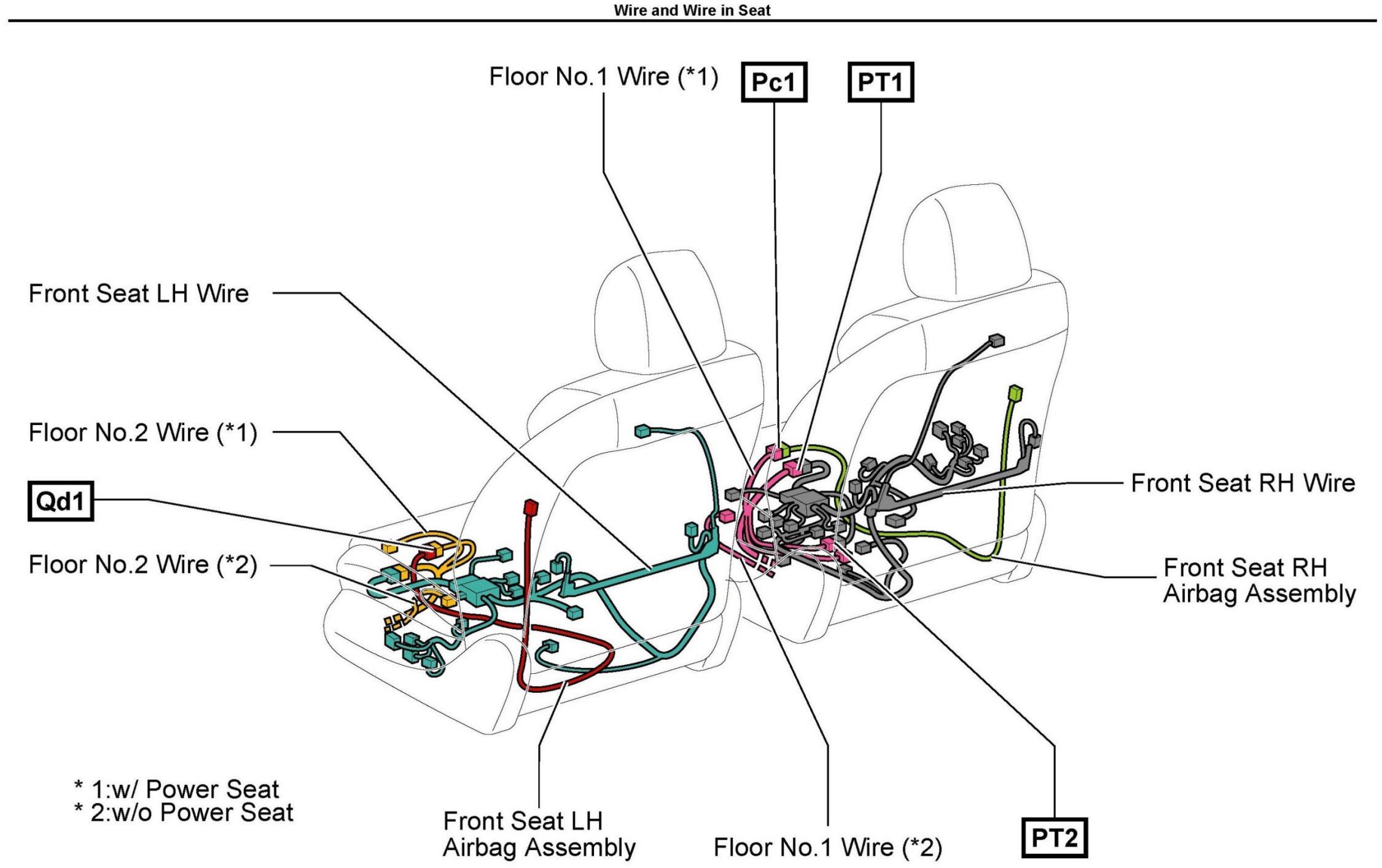 Wire and Wire in Seat

Floor No.1 Wire (*1)

Pc1

PT1

Front Seat LH Wire

Floor No.2 Wire (*1)

Qd1

Floor No.2 Wire (*2)

Front Seat RH Wire

Front Seat RH Airbag Assembly

* 1:w/ Power Seat
* 2:w/o Power Seat

Front Seat LH Airbag Assembly

Floor No.1 Wire (*2)

PT2