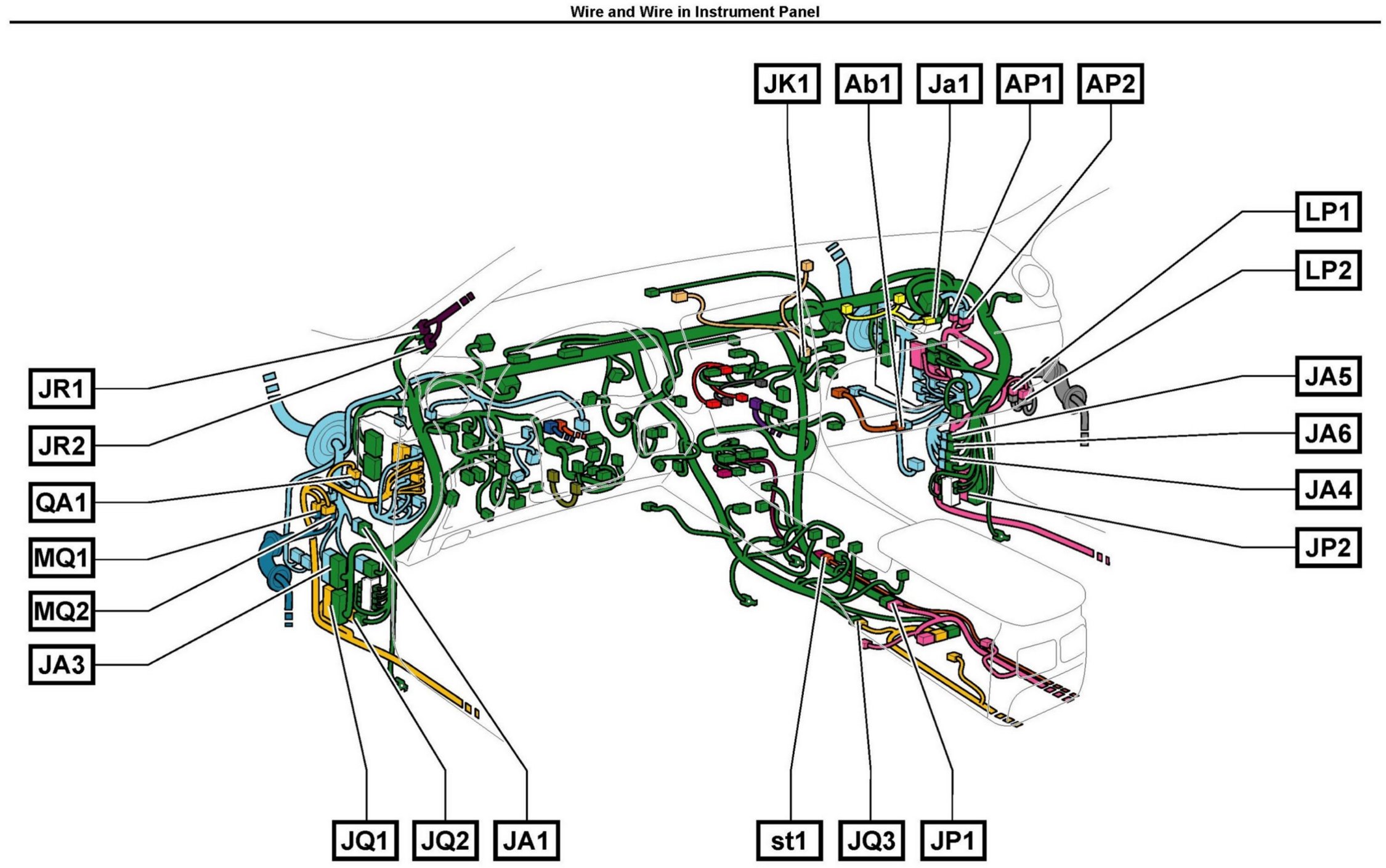 Wire and Wire in Instrument Panel

JK1
Ab1
Ja1
AP1
AP2
LP1
LP2
JA5
JA6
JA4
JP2
JR1
JR2
QA1
MQ1
MQ2
JA3
JQ1
JQ2
JA1
st1
JQ3
JP1