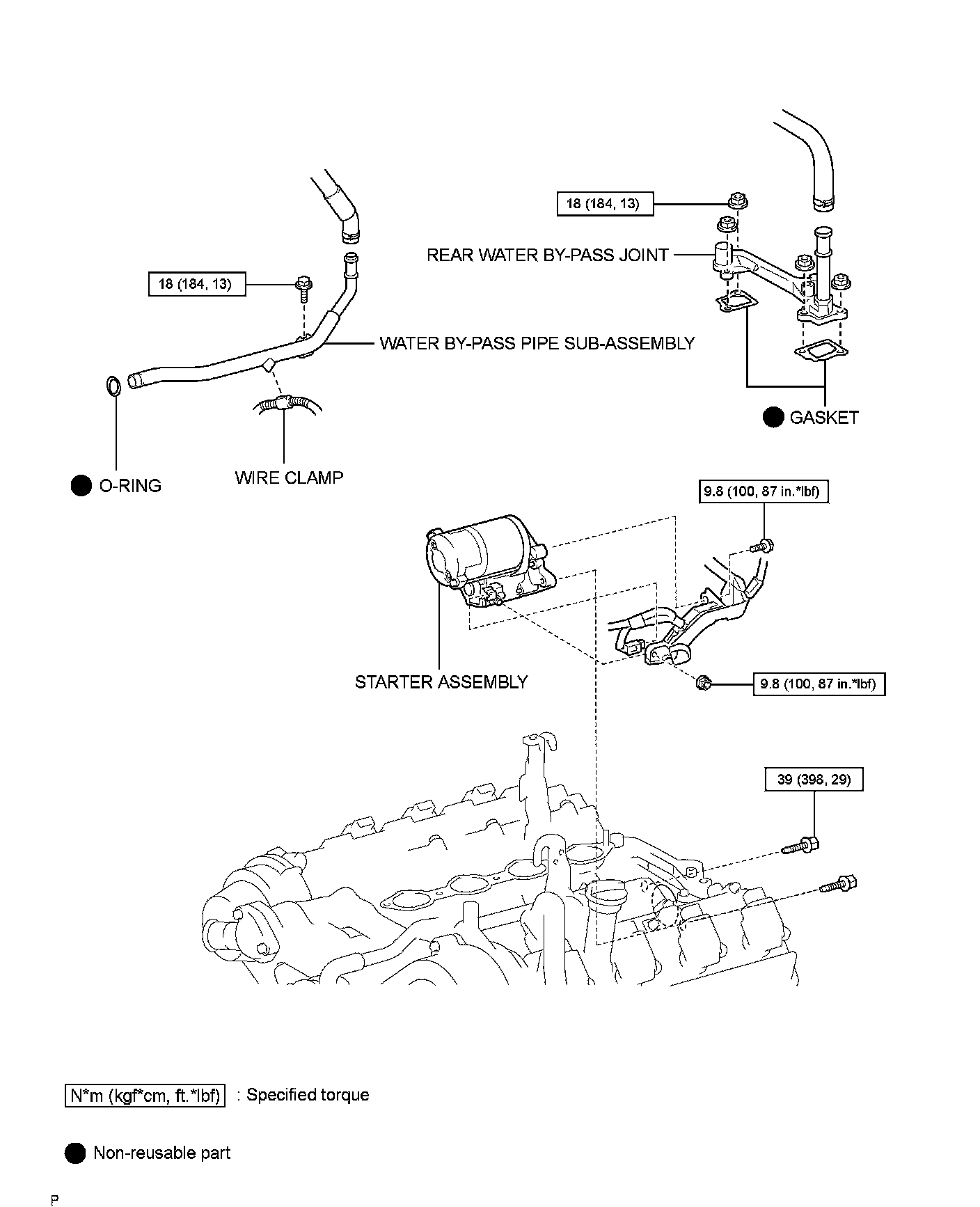 18 (184, 13)

REAR WATER BY-PASS JOINT

18 (184, 13)

WATER BY-PASS PIPE SUB-ASSEMBLY

GASKET

O-RING

WIRE CLAMP

9.8 (100, 87 in.*lbf)

STARTER ASSEMBLY

9.8 (100, 87 in.*lbf)

39 (398, 29)

N*m (kgf*cm, ft.*lbf) : Specified torque

Non-reusable part

P