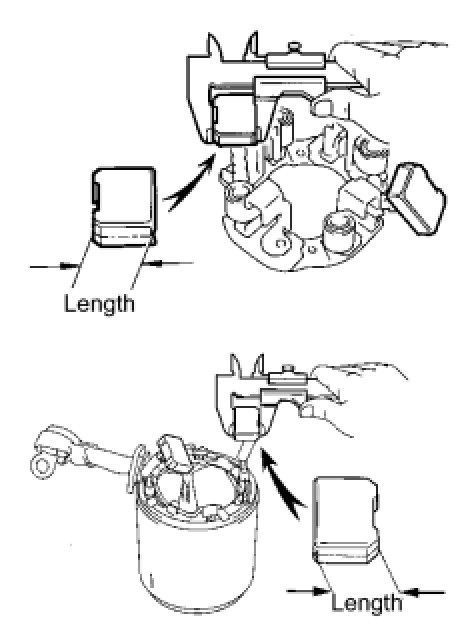 Length

Length