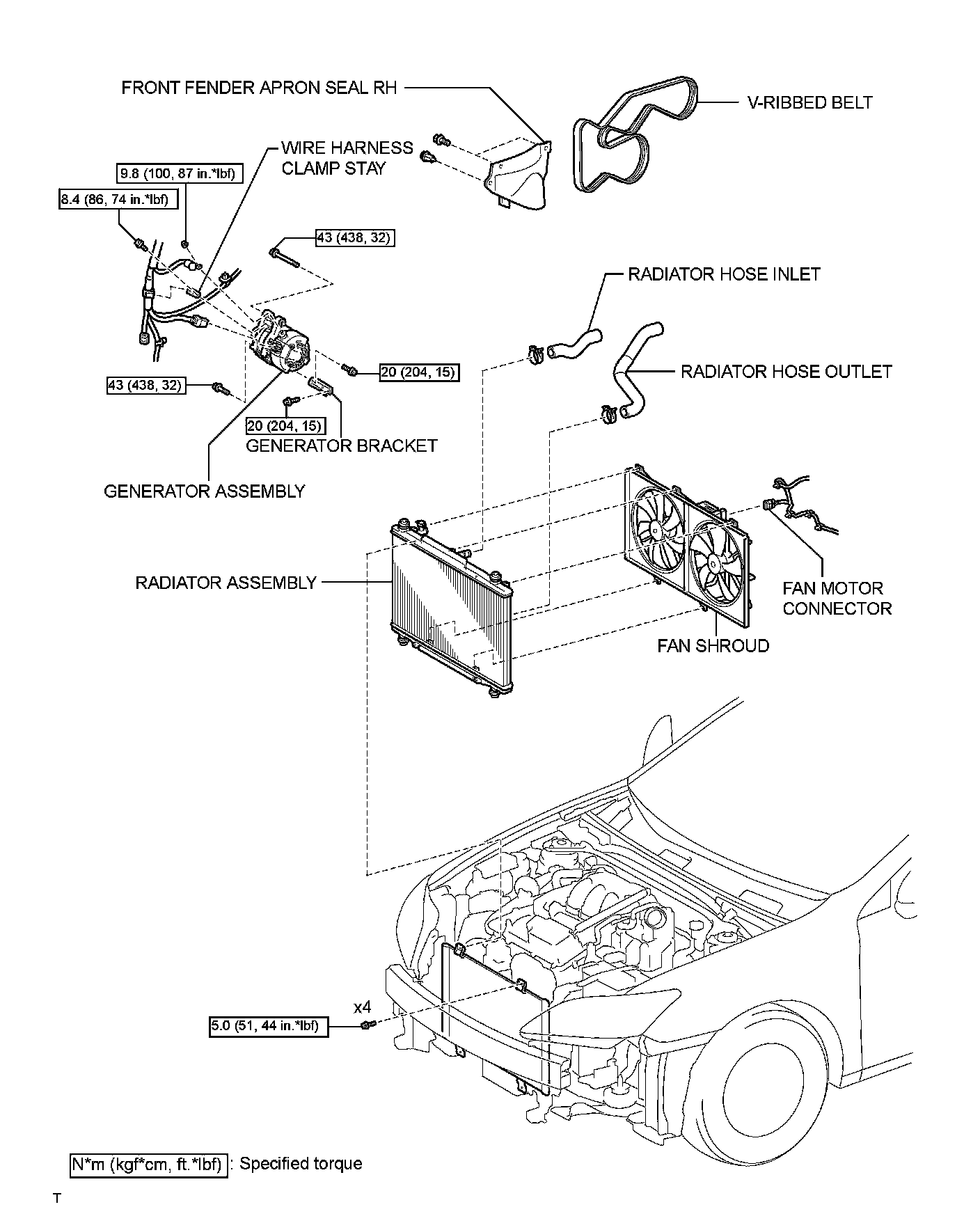 FRONT FENDER APRON SEAL RH

V-RIBBED BELT

WIRE HARNESS CLAMP STAY

9.8 (100, 87 in.*lbf)

8.4 (86, 74 in.*lbf)

43 (438, 32)

RADIATOR HOSE INLET

RADIATOR HOSE OUTLET

20 (204, 15)

43 (438, 32)

20 (204, 15)

GENERATOR BRACKET

GENERATOR ASSEMBLY

RADIATOR ASSEMBLY

FAN MOTOR CONNECTOR

FAN SHROUD

x4

5.0 (51, 44 in.*lbf)

N*m (kgf*cm, ft.*lbf) : Specified torque

T