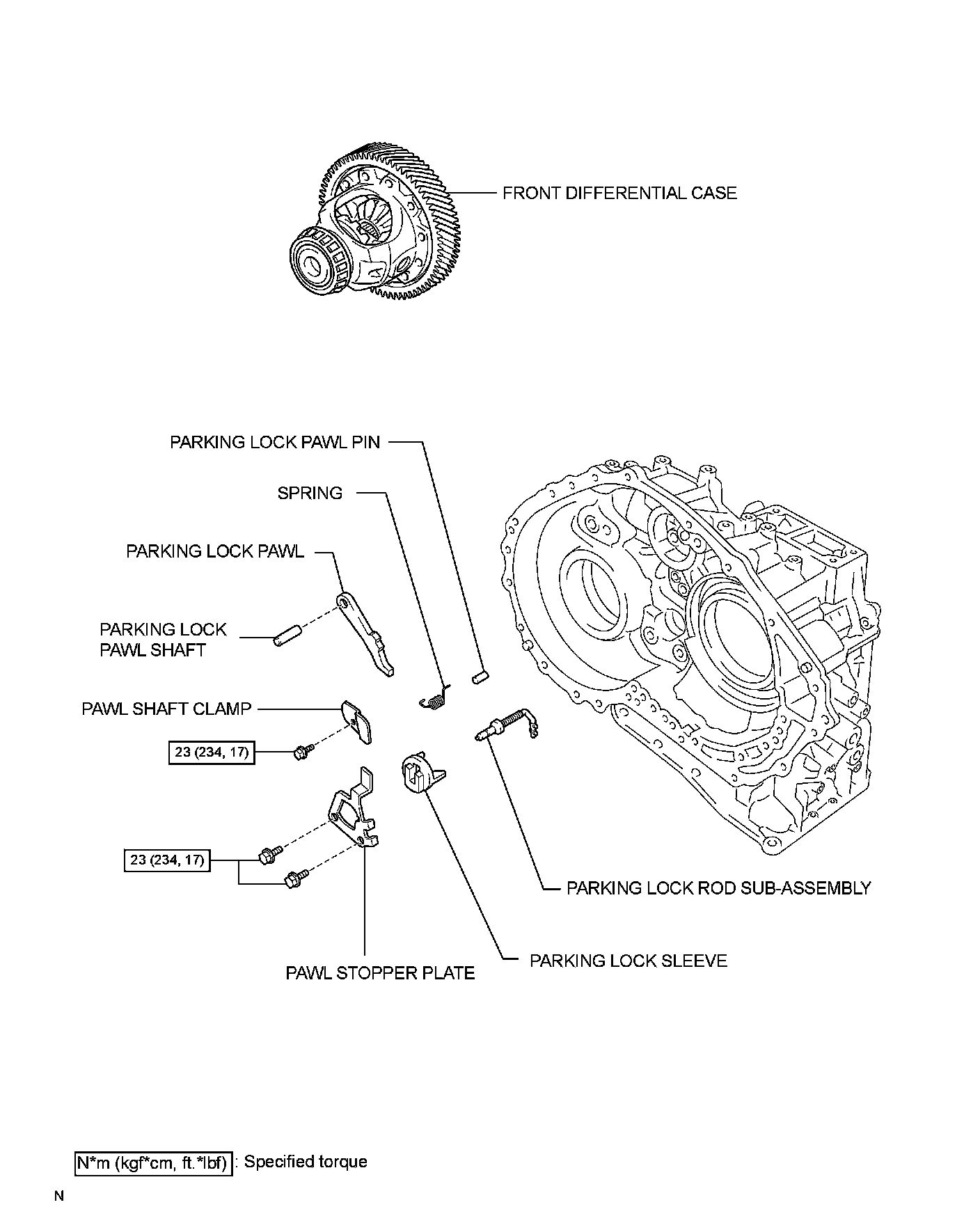 FRONT DIFFERENTIAL CASE

PARKING LOCK PAWL PIN

SPRING

PARKING LOCK PAWL

PARKING LOCK PAWL SHAFT

PAWL SHAFT CLAMP

23 (234, 17)

23 (234, 17)

PARKING LOCK ROD SUB-ASSEMBLY

PARKING LOCK SLEEVE

PAWL STOPPER PLATE

N*m (kgf*cm, ft.*lbf) : Specified torque

N