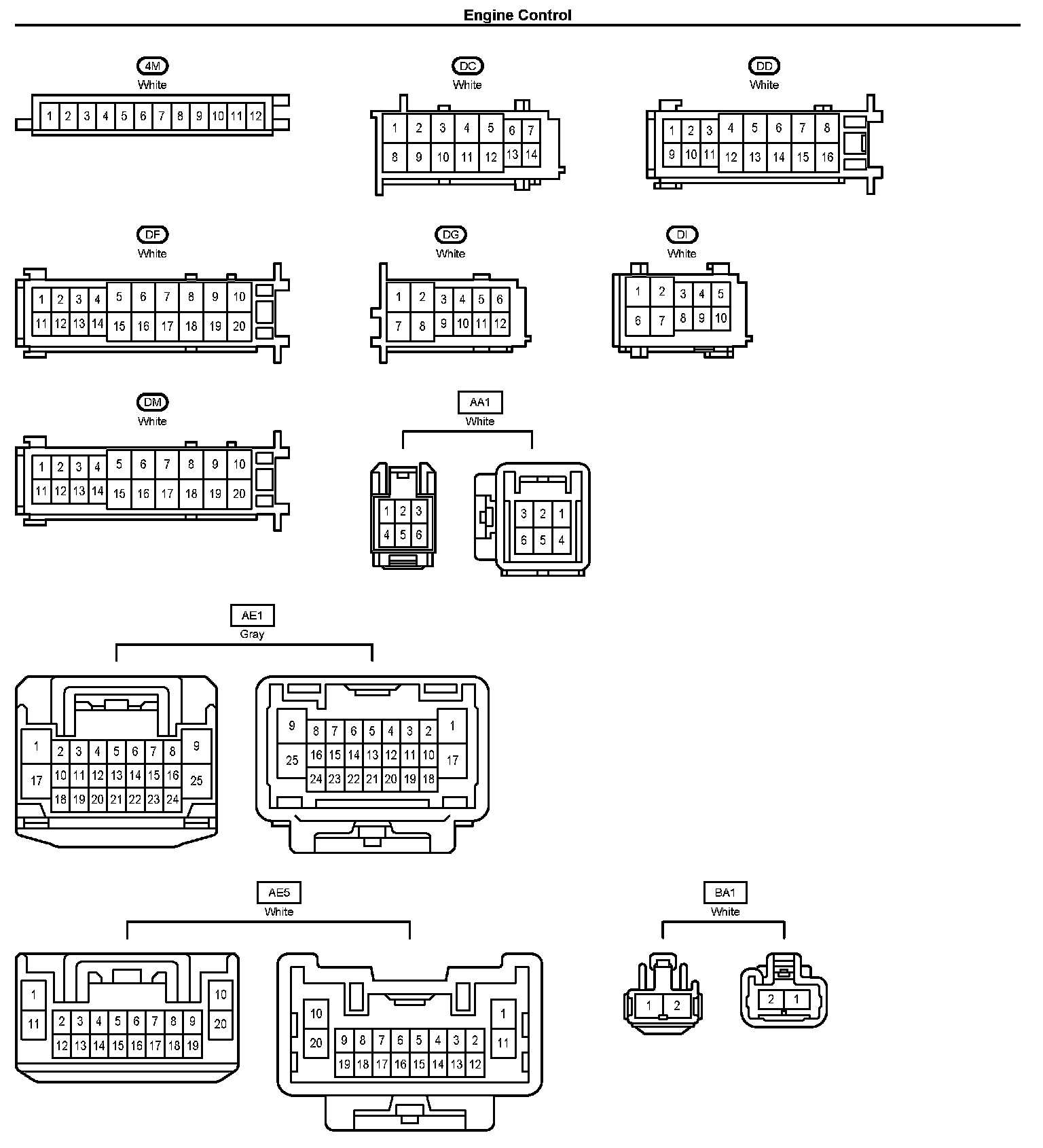 Engine Control

4M
White
1 2 3 4 5 6 7 8 9 10 11 12

DC
White
1 2 3 4 5 6 7
8 9 10 11 12 13 14

DD
White
1 2 3 4 5 6 7 8
9 10 11 12 13 14 15 16

DF
White
1 2 3 4 5 6 7 8 9 10
11 12 13 14 15 16 17 18 19 20

DG
White
1 2 3 4 5 6
7 8 9 10 11 12

DI
White
1 2 3 4 5
6 7 8 9 10

DM
White
1 2 3 4 5 6 7 8 9 10
11 12 13 14 15 16 17 18 19 20

AA1
White
1 2 3
4 5 6
3 2 1
6 5 4

AE1
Gray
1 2 3 4 5 6 7 8 9
17 10 11 12 13 14 15 16 25
18 19 20 21 22 23 24
9 8 7 6 5 4 3 2 1
25 16 15 14 13 12 11 10 17
24 23 22 21 20 19 18

AE5
White
1 10
11 2 3 4 5 6 7 8 9 20
12 13 14 15 16 17 18 19
10 1
20 9 8 7 6 5 4 3 2 11
19 18 17 16 15 14 13 12

BA1
White
1 2
2 1