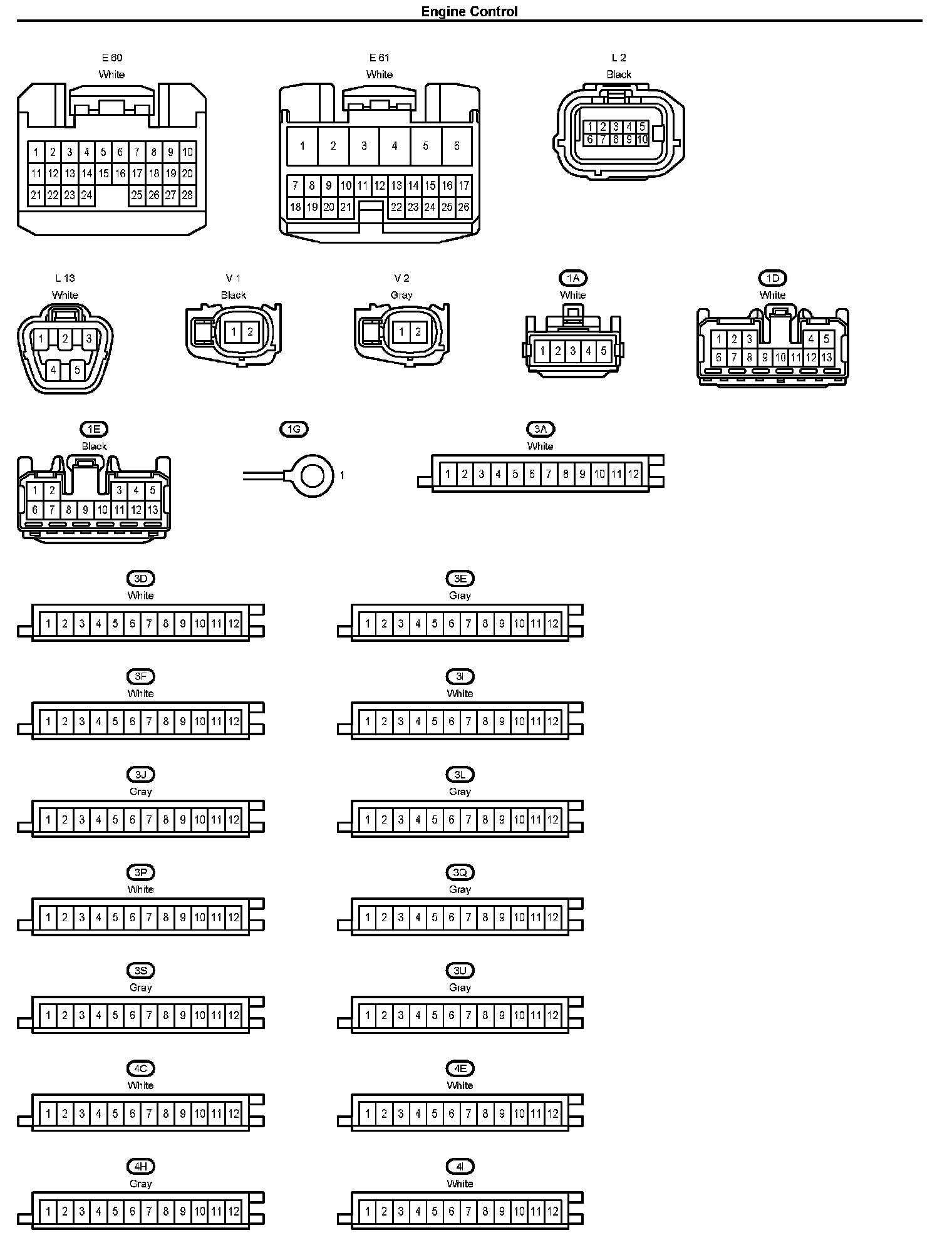 Engine Control

E 60
White
1 2 3 4 5 6 7 8 9 10
11 12 13 14 15 16 17 18 19 20
21 22 23 24 25 26 27 28

E 61
White
1 2 3 4 5 6
7 8 9 10 11 12 13 14 15 16 17
18 19 20 21 22 23 24 25 26

L 2
Black
1 2 3 4 5
6 7 8 9 10

L 13
White
1 2 3
4 5

V 1
Black
1 2

V 2
Gray
1 2

1A
White
1 2 3 4 5

1D
White
1 2 3 4 5
6 7 8 9 10 11 12 13

1E
Black
1 2 3 4 5
6 7 8 9 10 11 12 13

1G
1

3A
White
1 2 3 4 5 6 7 8 9 10 11 12

3D
White
1 2 3 4 5 6 7 8 9 10 11 12

3E
Gray
1 2 3 4 5 6 7 8 9 10 11 12

3F
White
1 2 3 4 5 6 7 8 9 10 11 12

3I
White
1 2 3 4 5 6 7 8 9 10 11 12

3J
Gray
1 2 3 4 5 6 7 8 9 10 11 12

3L
Gray
1 2 3 4 5 6 7 8 9 10 11 12

3P
White
1 2 3 4 5 6 7 8 9 10 11 12

3Q
Gray
1 2 3 4 5 6 7 8 9 10 11 12

3S
Gray
1 2 3 4 5 6 7 8 9 10 11 12

3U
Gray
1 2 3 4 5 6 7 8 9 10 11 12

4C
White
1 2 3 4 5 6 7 8 9 10 11 12

4E
White
1 2 3 4 5 6 7 8 9 10 11 12

4H
Gray
1 2 3 4 5 6 7 8 9 10 11 12

4I
White
1 2 3 4 5 6 7 8 9 10 11 12