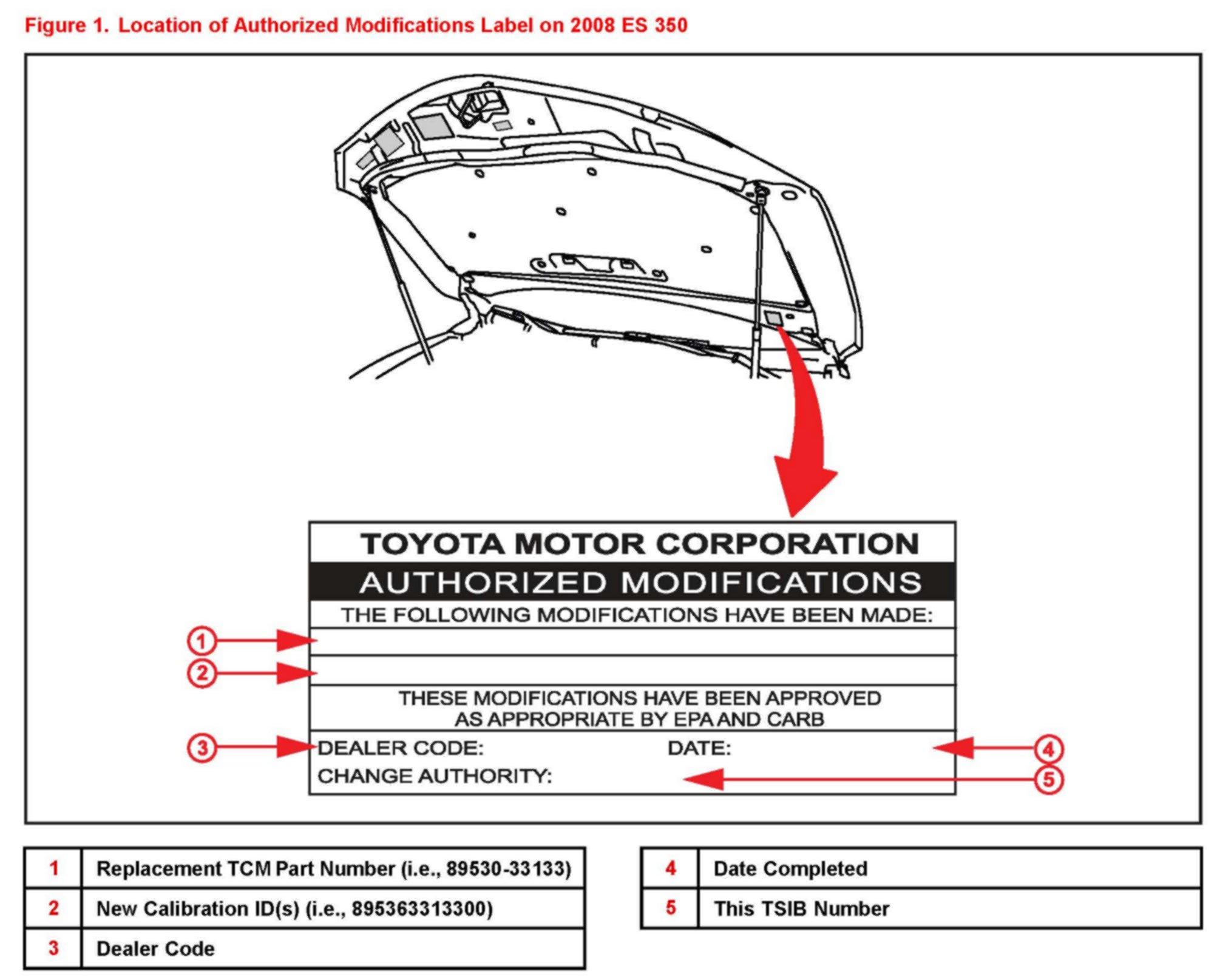 Figure 1. Location of Authorized Modifications Label on 2008 ES 350

TOYOTA MOTOR CORPORATION
AUTHORIZED MODIFICATIONS
THE FOLLOWING MODIFICATIONS HAVE BEEN MADE:

1
2

THESE MODIFICATIONS HAVE BEEN APPROVED AS APPROPRIATE BY EPA AND CARB

3 DEALER CODE: DATE: 4
CHANGE AUTHORITY: 5

| 1 | Replacement TCM Part Number (i.e., 89530-33133) |
|---|---|
| 2 | New Calibration ID(s) (i.e., 895363313300) |
| 3 | Dealer Code |

| 4 | Date Completed |
|---|---|
| 5 | This TSIB Number |