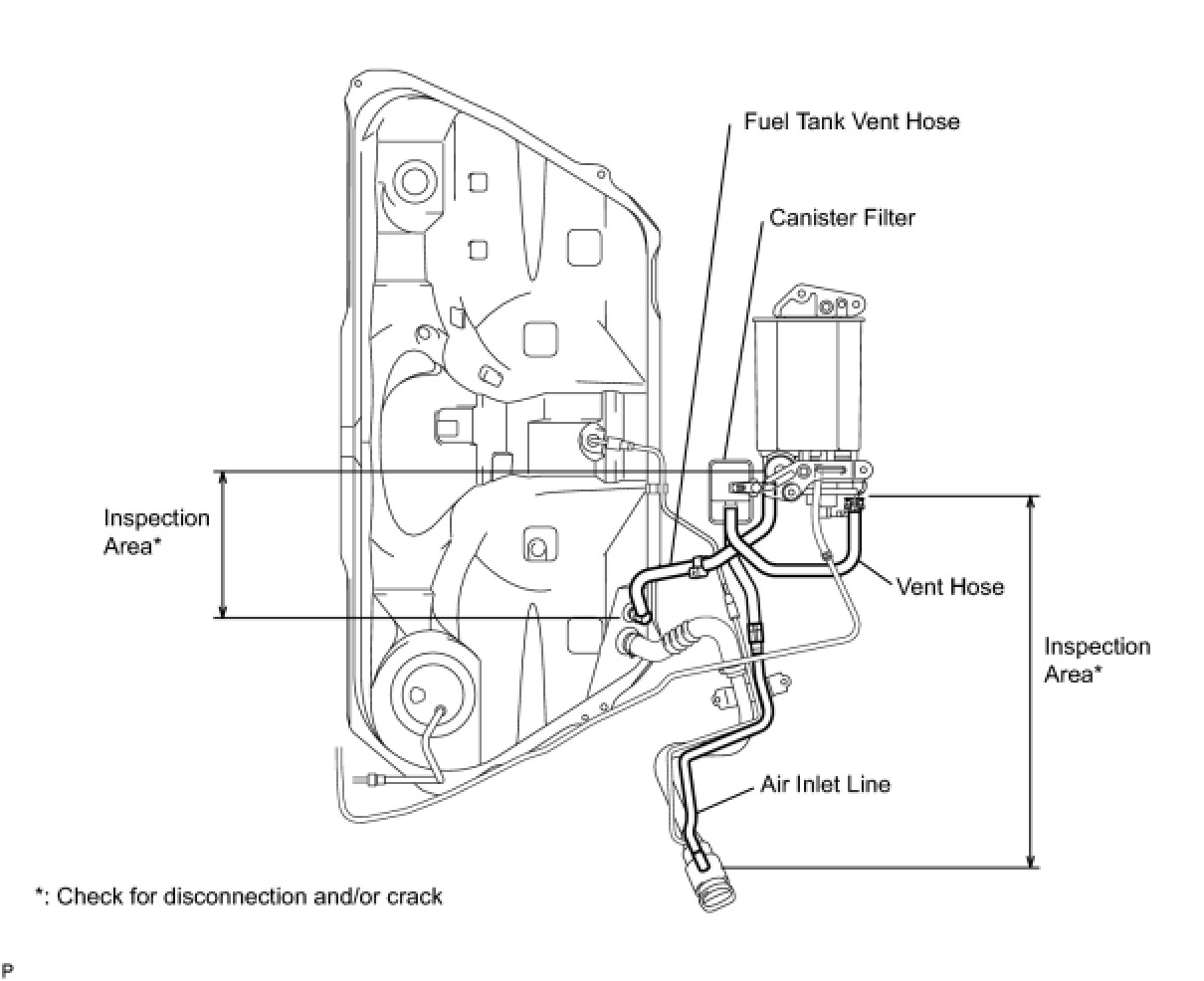 Fuel Tank Vent Hose

Canister Filter

Inspection Area*

Vent Hose

Inspection Area*

Air Inlet Line

*: Check for disconnection and/or crack

P