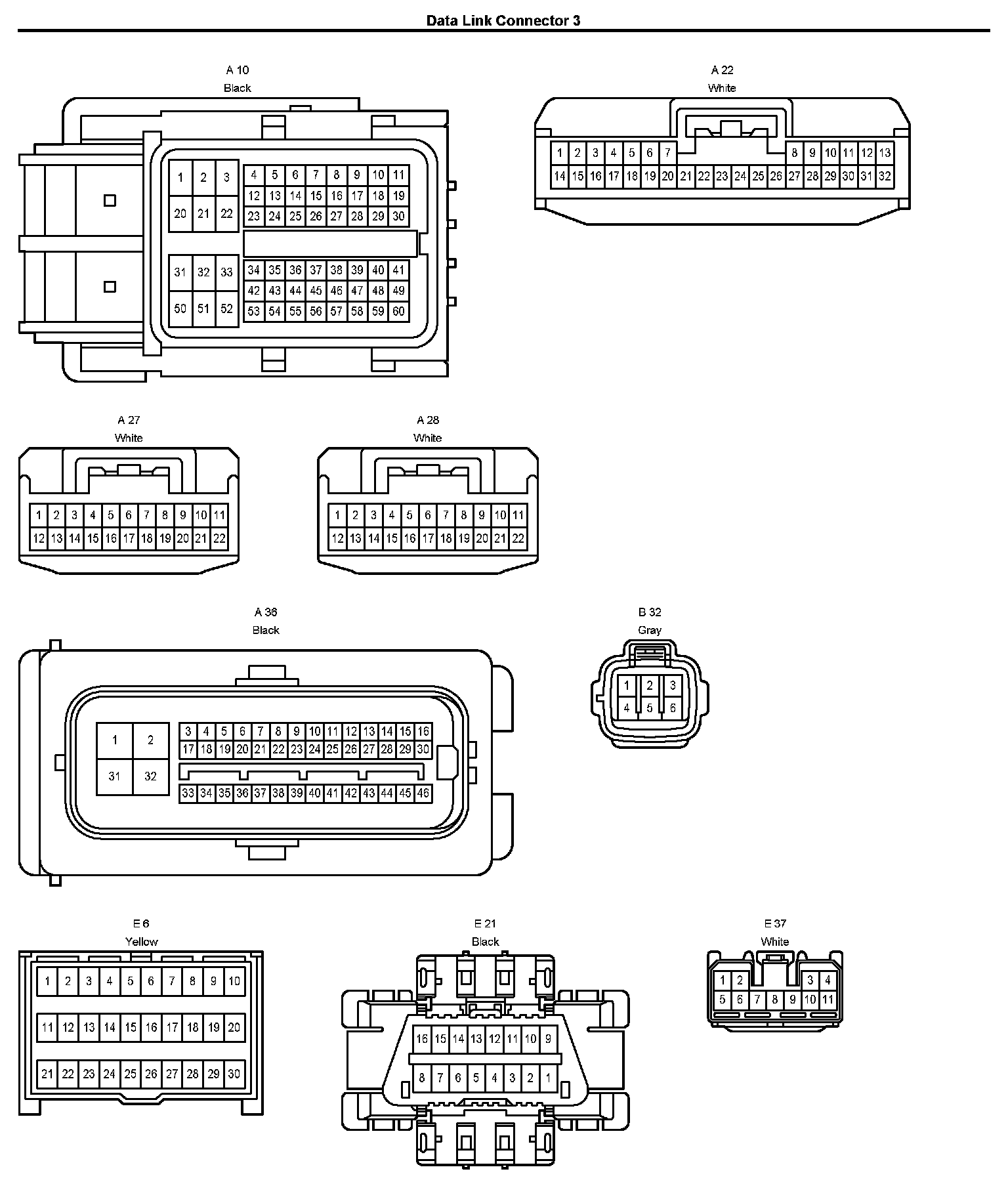 Data Link Connector 3

A 10
Black

1 2 3
20 21 22
4 5 6 7 8 9 10 11
12 13 14 15 16 17 18 19
23 24 25 26 27 28 29 30
31 32 33
50 51 52
34 35 36 37 38 39 40 41
42 43 44 45 46 47 48 49
53 54 55 56 57 58 59 60

A 22
White

1 2 3 4 5 6 7 8 9 10 11 12 13
14 15 16 17 18 19 20 21 22 23 24 25 26 27 28 29 30 31 32

A 27
White

1 2 3 4 5 6 7 8 9 10 11
12 13 14 15 16 17 18 19 20 21 22

A 28
White

1 2 3 4 5 6 7 8 9 10 11
12 13 14 15 16 17 18 19 20 21 22

A 36
Black

1 2
31 32
3 4 5 6 7 8 9 10 11 12 13 14 15 16
17 18 19 20 21 22 23 24 25 26 27 28 29 30
33 34 35 36 37 38 39 40 41 42 43 44 45 46

B 32
Gray

1 2 3
4 5 6

E 6
Yellow

1 2 3 4 5 6 7 8 9 10
11 12 13 14 15 16 17 18 19 20
21 22 23 24 25 26 27 28 29 30

E 21
Black

16 15 14 13 12 11 10 9
8 7 6 5 4 3 2 1

E 37
White

1 2 3 4
5 6 7 8 9 10 11