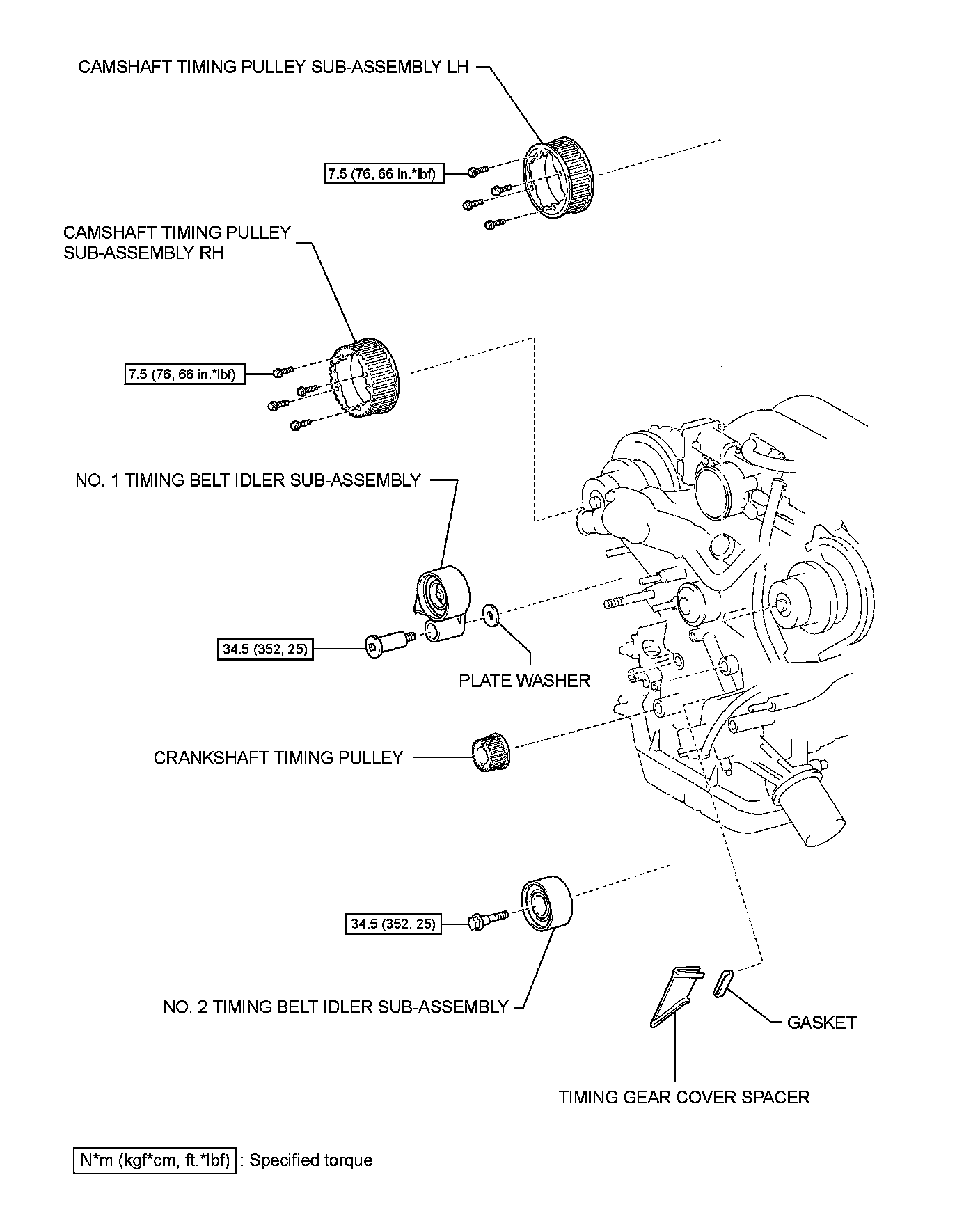 CAMSHAFT TIMING PULLEY SUB-ASSEMBLY LH

7.5 (76, 66 in.*lbf)

CAMSHAFT TIMING PULLEY SUB-ASSEMBLY RH

7.5 (76, 66 in.*lbf)

NO. 1 TIMING BELT IDLER SUB-ASSEMBLY

34.5 (352, 25)

PLATE WASHER

CRANKSHAFT TIMING PULLEY

34.5 (352, 25)

NO. 2 TIMING BELT IDLER SUB-ASSEMBLY

GASKET

TIMING GEAR COVER SPACER

N*m (kgf*cm, ft.*lbf) : Specified torque