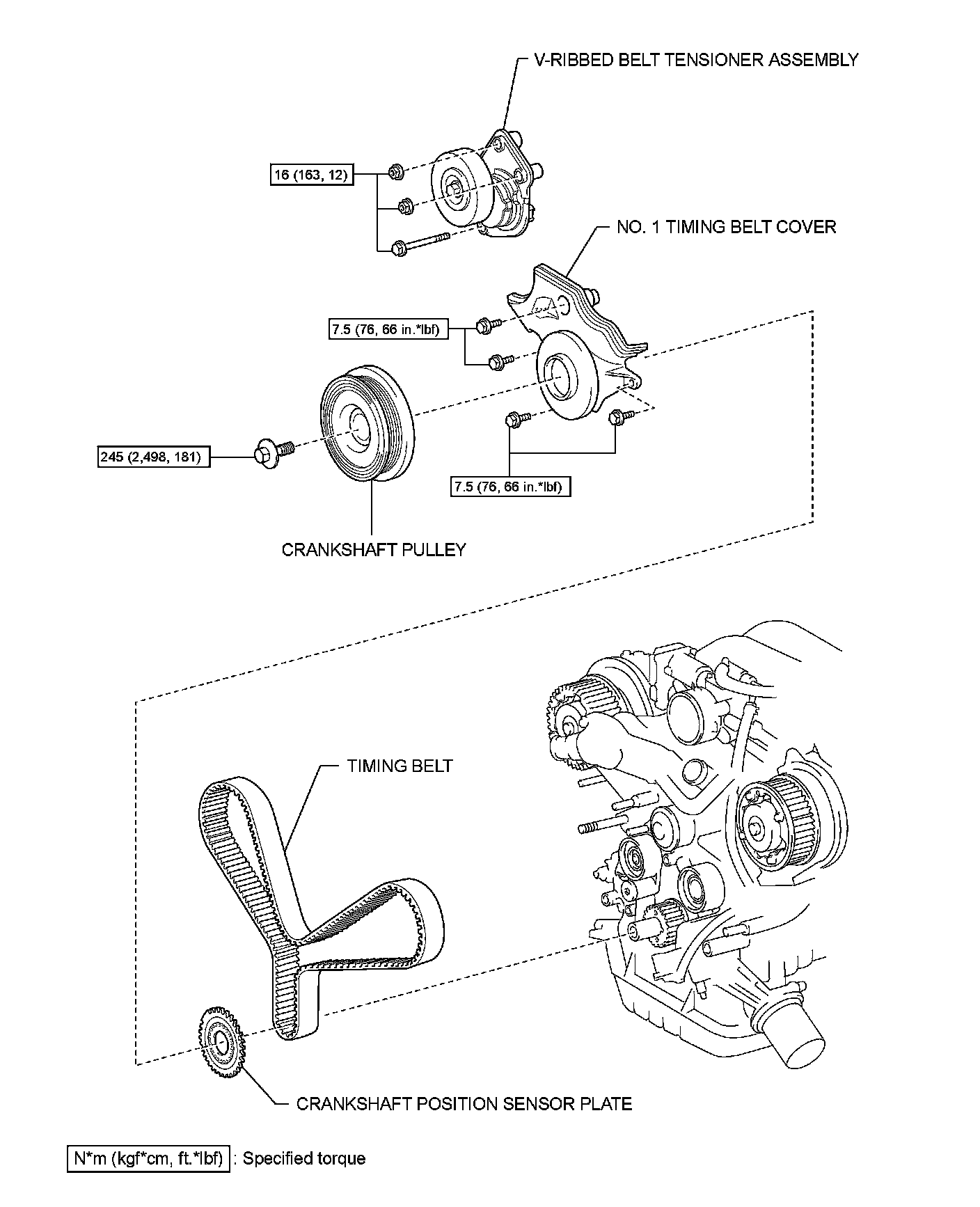 V-RIBBED BELT TENSIONER ASSEMBLY

16 (163, 12)

NO. 1 TIMING BELT COVER

7.5 (76, 66 in.*lbf)

245 (2,498, 181)

7.5 (76, 66 in.*lbf)

CRANKSHAFT PULLEY

TIMING BELT

CRANKSHAFT POSITION SENSOR PLATE

N*m (kgf*cm, ft.*lbf) : Specified torque