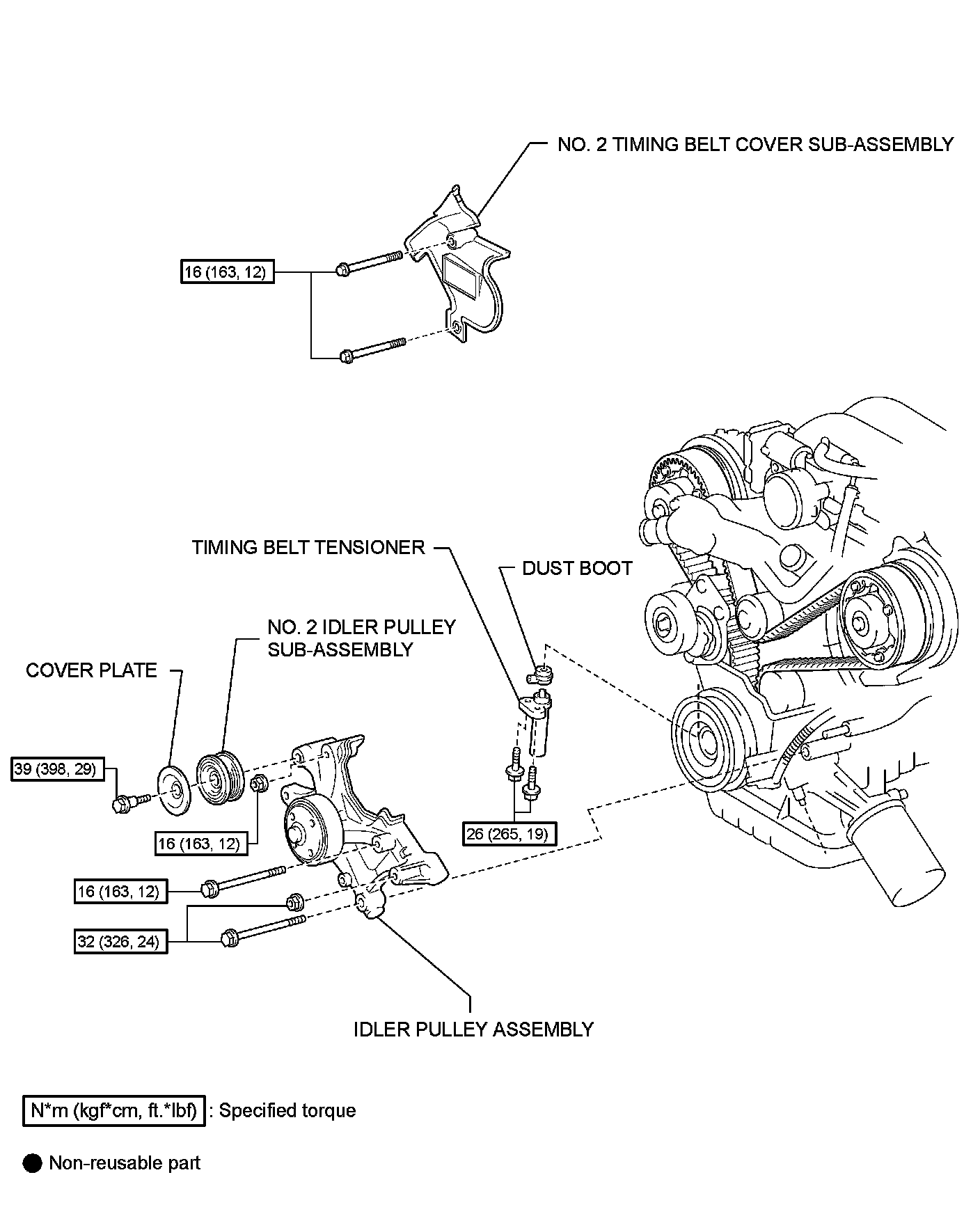 NO. 2 TIMING BELT COVER SUB-ASSEMBLY

16 (163, 12)

TIMING BELT TENSIONER

DUST BOOT

NO. 2 IDLER PULLEY SUB-ASSEMBLY

COVER PLATE

39 (398, 29)

16 (163, 12)

26 (265, 19)

16 (163, 12)

32 (326, 24)

IDLER PULLEY ASSEMBLY

N*m (kgf*cm, ft.*lbf) : Specified torque

Non-reusable part