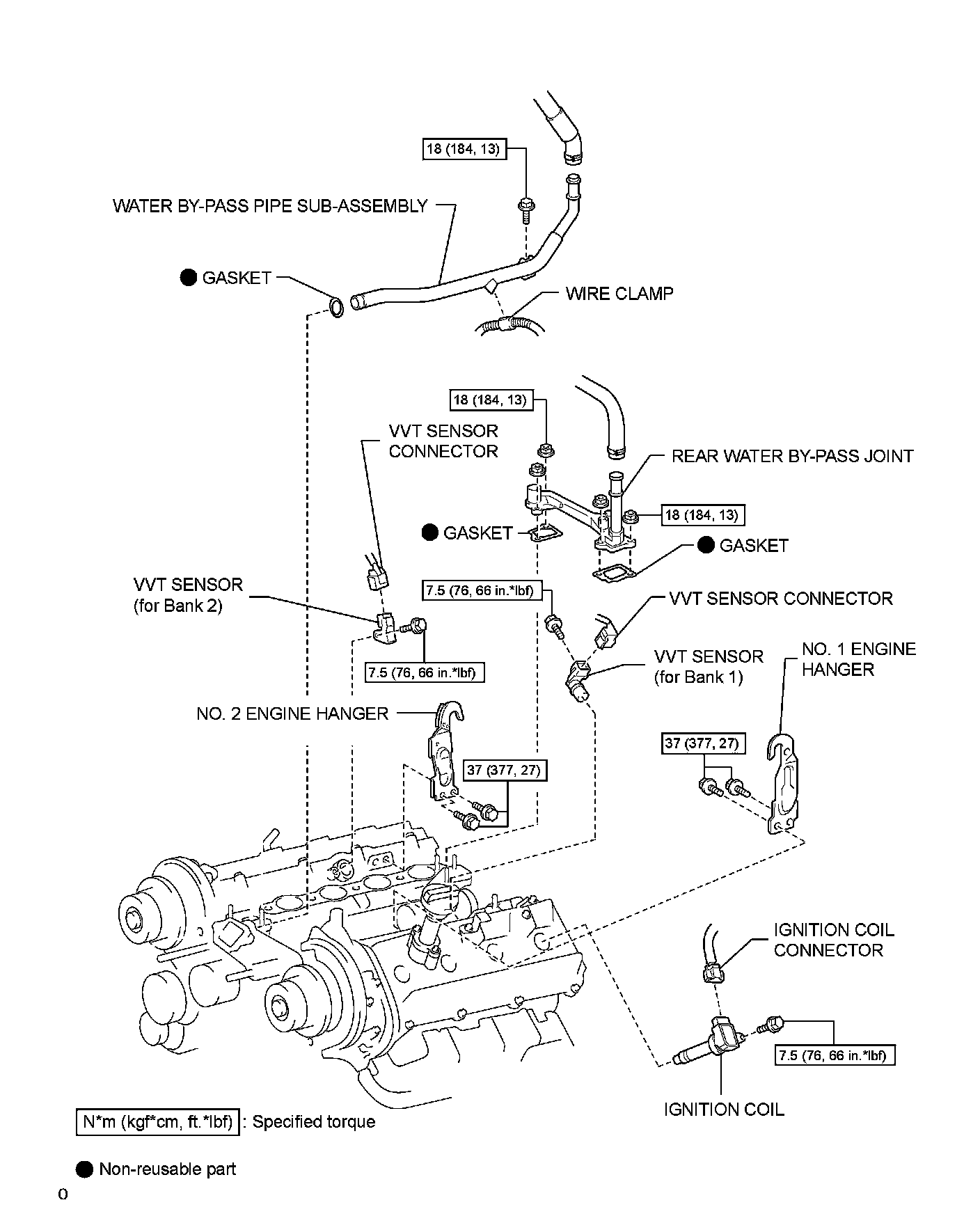 18 (184, 13)

WATER BY-PASS PIPE SUB-ASSEMBLY

● GASKET

WIRE CLAMP

18 (184, 13)

VVT SENSOR CONNECTOR

REAR WATER BY-PASS JOINT

18 (184, 13)

● GASKET

● GASKET

VVT SENSOR (for Bank 2)

7.5 (76, 66 in.*lbf)

VVT SENSOR CONNECTOR

7.5 (76, 66 in.*lbf)

VVT SENSOR (for Bank 1)

NO. 1 ENGINE HANGER

NO. 2 ENGINE HANGER

37 (377, 27)

37 (377, 27)

IGNITION COIL CONNECTOR

7.5 (76, 66 in.*lbf)

IGNITION COIL

N*m (kgf*cm, ft.*lbf) : Specified torque

● Non-reusable part

0