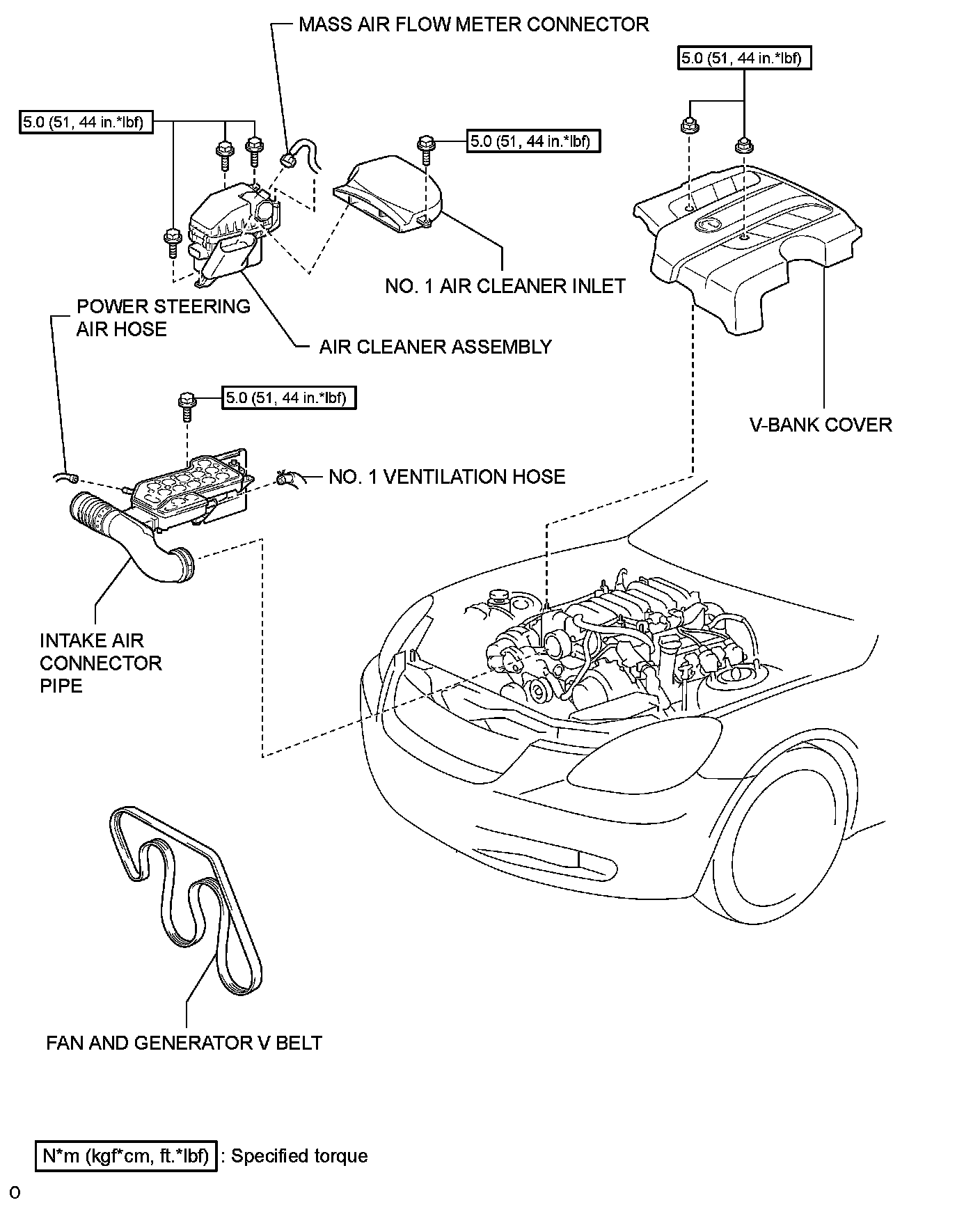 MASS AIR FLOW METER CONNECTOR

5.0 (51, 44 in.*lbf)

5.0 (51, 44 in.*lbf)

5.0 (51, 44 in.*lbf)

NO. 1 AIR CLEANER INLET

POWER STEERING AIR HOSE

AIR CLEANER ASSEMBLY

5.0 (51, 44 in.*lbf)

V-BANK COVER

NO. 1 VENTILATION HOSE

INTAKE AIR CONNECTOR PIPE

FAN AND GENERATOR V BELT

N*m (kgf*cm, ft.*lbf) : Specified torque

O