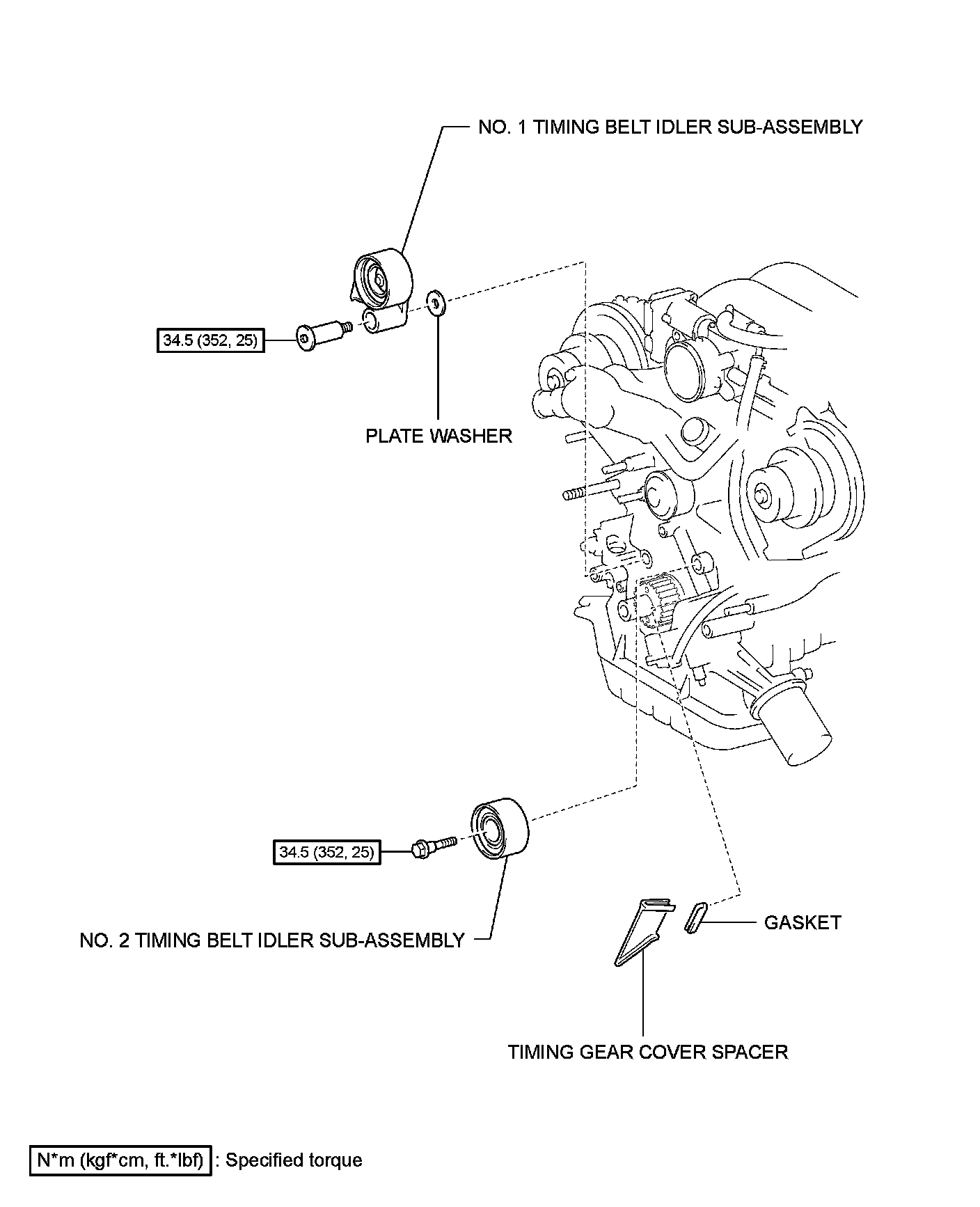 NO. 1 TIMING BELT IDLER SUB-ASSEMBLY

34.5 (352, 25)

PLATE WASHER

34.5 (352, 25)

NO. 2 TIMING BELT IDLER SUB-ASSEMBLY

GASKET

TIMING GEAR COVER SPACER

N*m (kgf*cm, ft.*lbf) : Specified torque