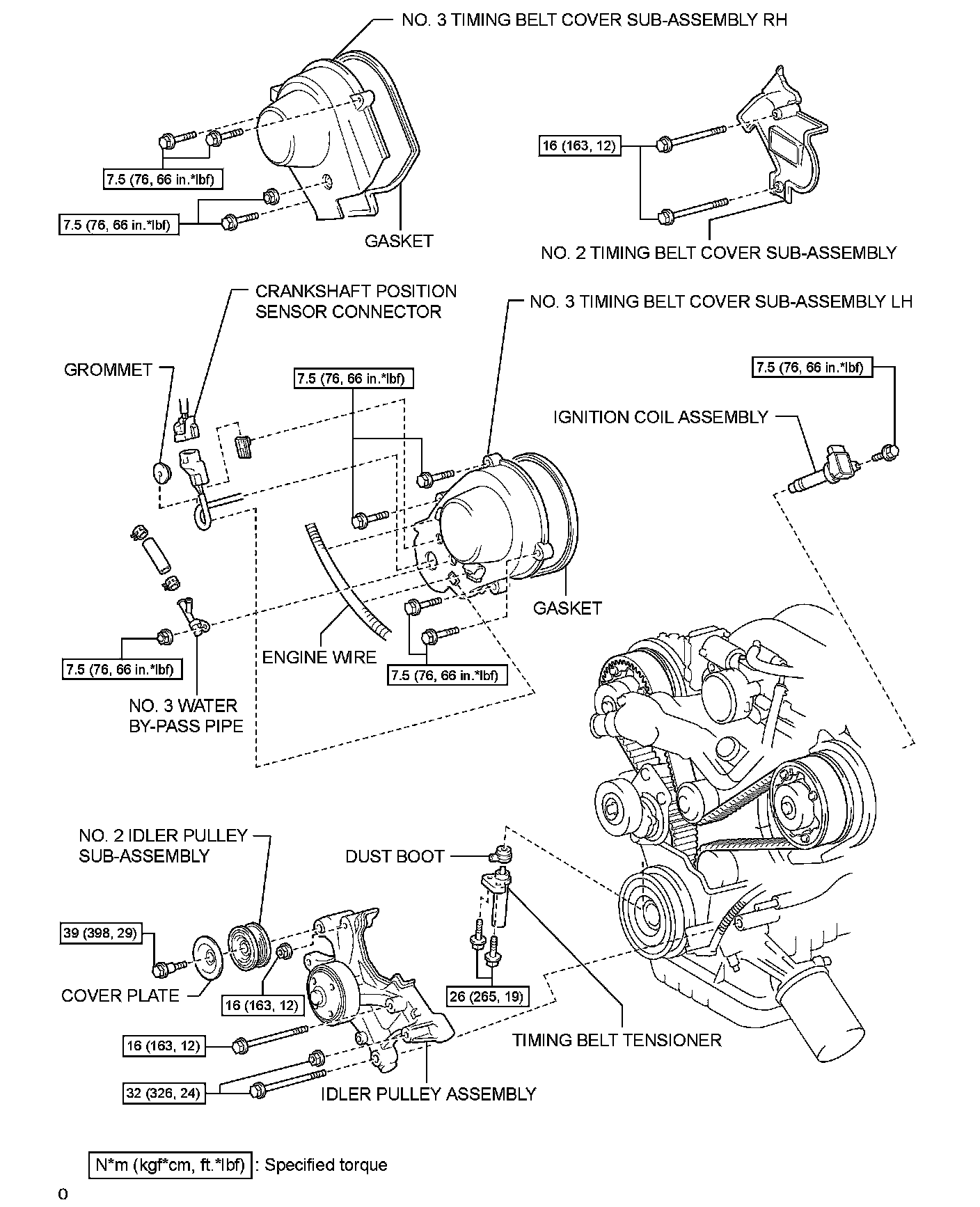 NO. 3 TIMING BELT COVER SUB-ASSEMBLY RH

7.5 (76, 66 in.*lbf)

7.5 (76, 66 in.*lbf)

GASKET

16 (163, 12)

NO. 2 TIMING BELT COVER SUB-ASSEMBLY

CRANKSHAFT POSITION SENSOR CONNECTOR

NO. 3 TIMING BELT COVER SUB-ASSEMBLY LH

GROMMET

7.5 (76, 66 in.*lbf)

7.5 (76, 66 in.*lbf)

IGNITION COIL ASSEMBLY

GASKET

ENGINE WIRE

7.5 (76, 66 in.*lbf)

7.5 (76, 66 in.*lbf)

NO. 3 WATER BY-PASS PIPE

NO. 2 IDLER PULLEY SUB-ASSEMBLY

DUST BOOT

39 (398, 29)

COVER PLATE

16 (163, 12)

26 (265, 19)

16 (163, 12)

TIMING BELT TENSIONER

32 (326, 24)

IDLER PULLEY ASSEMBLY

N*m (kgf*cm, ft.*lbf) : Specified torque

0