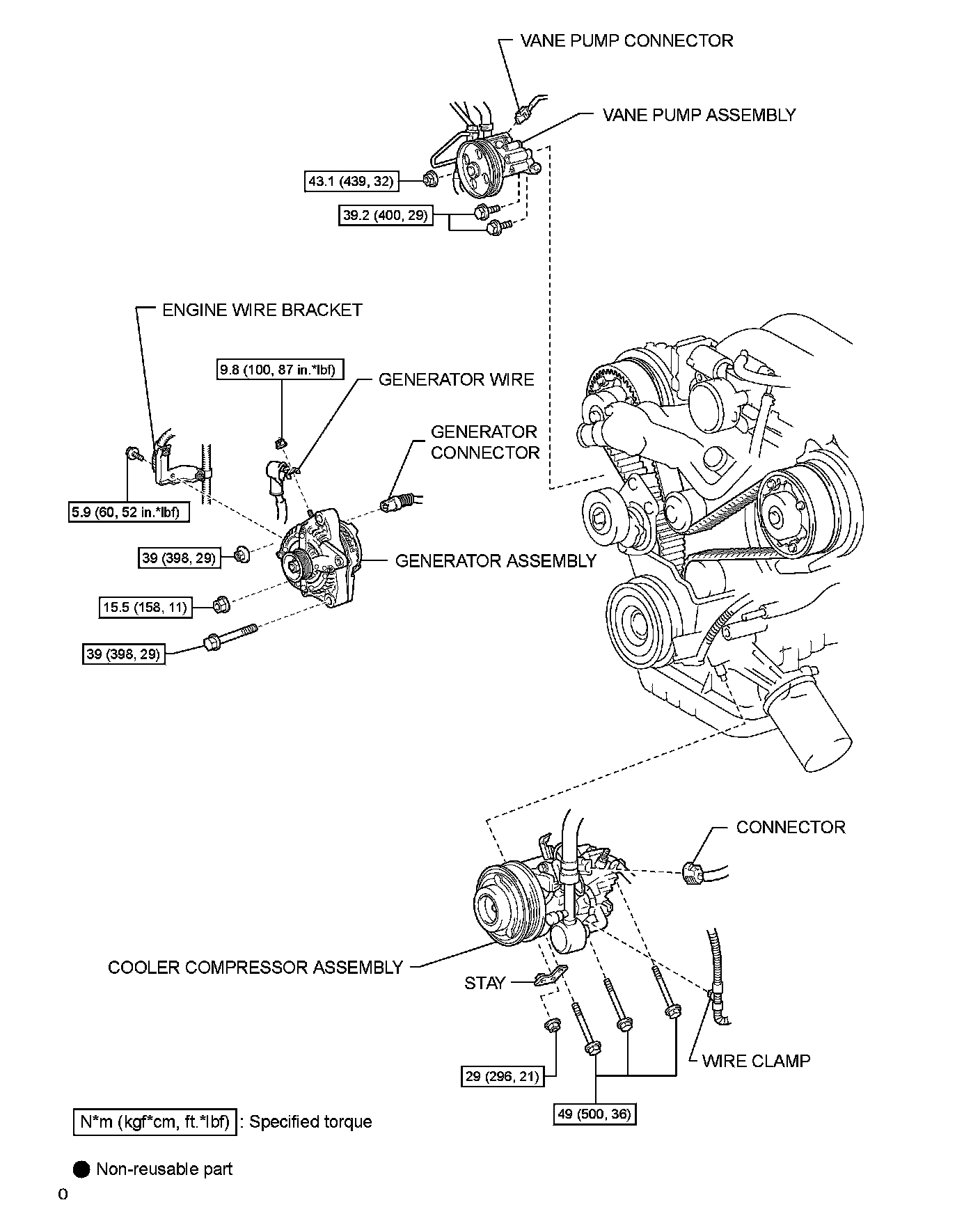 VANE PUMP CONNECTOR

VANE PUMP ASSEMBLY

43.1 (439, 32)

39.2 (400, 29)

ENGINE WIRE BRACKET

9.8 (100, 87 in.*lbf)

GENERATOR WIRE

GENERATOR CONNECTOR

5.9 (60, 52 in.*lbf)

39 (398, 29)

GENERATOR ASSEMBLY

15.5 (158, 11)

39 (398, 29)

CONNECTOR

COOLER COMPRESSOR ASSEMBLY

STAY

WIRE CLAMP

29 (296, 21)

49 (500, 36)

N*m (kgf*cm, ft.*lbf) : Specified torque

Non-reusable part

0