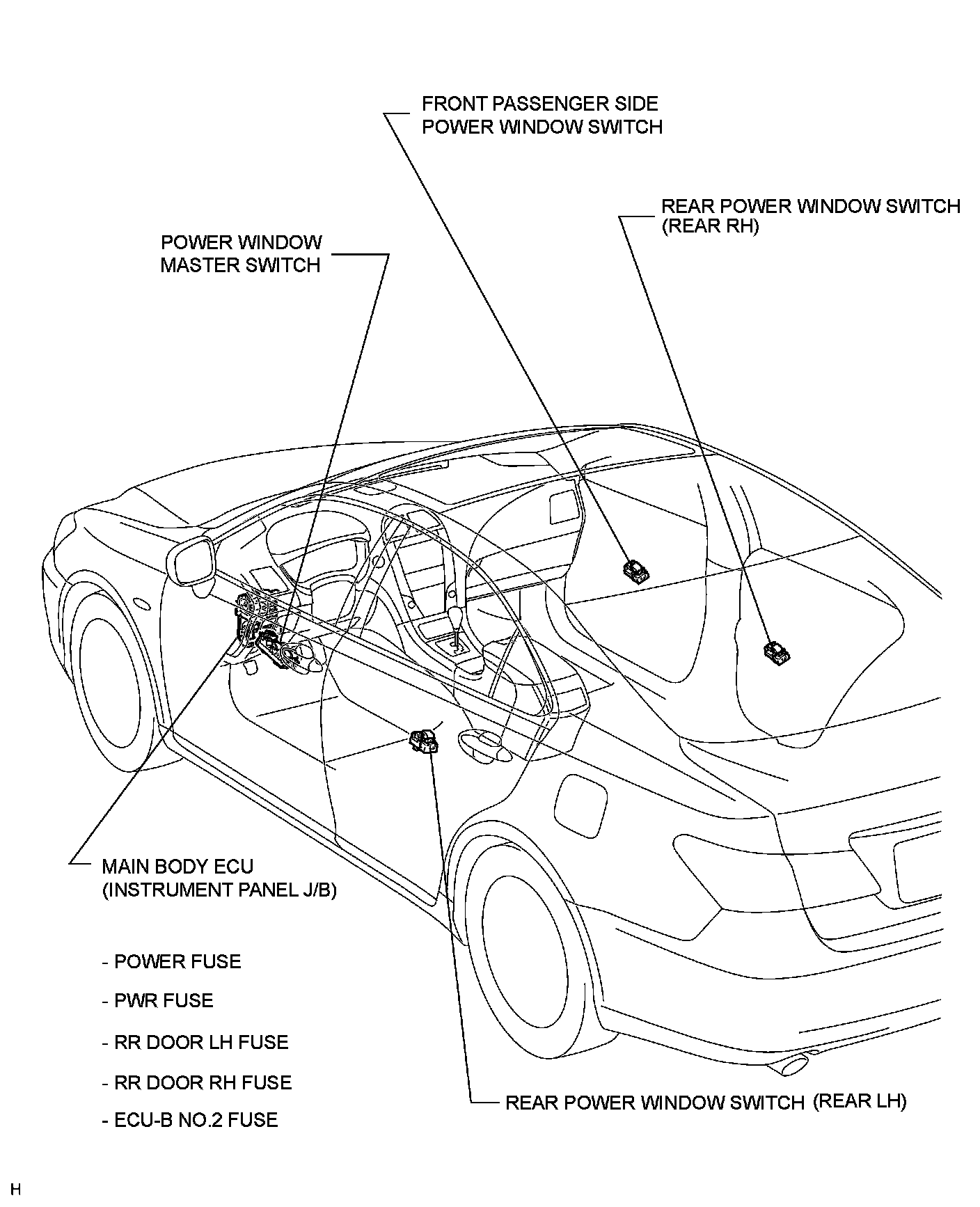 FRONT PASSENGER SIDE
POWER WINDOW SWITCH

REAR POWER WINDOW SWITCH
(REAR RH)

POWER WINDOW
MASTER SWITCH

MAIN BODY ECU
(INSTRUMENT PANEL J/B)

- POWER FUSE

- PWR FUSE

- RR DOOR LH FUSE

- RR DOOR RH FUSE

- ECU-B NO.2 FUSE

REAR POWER WINDOW SWITCH (REAR LH)

H