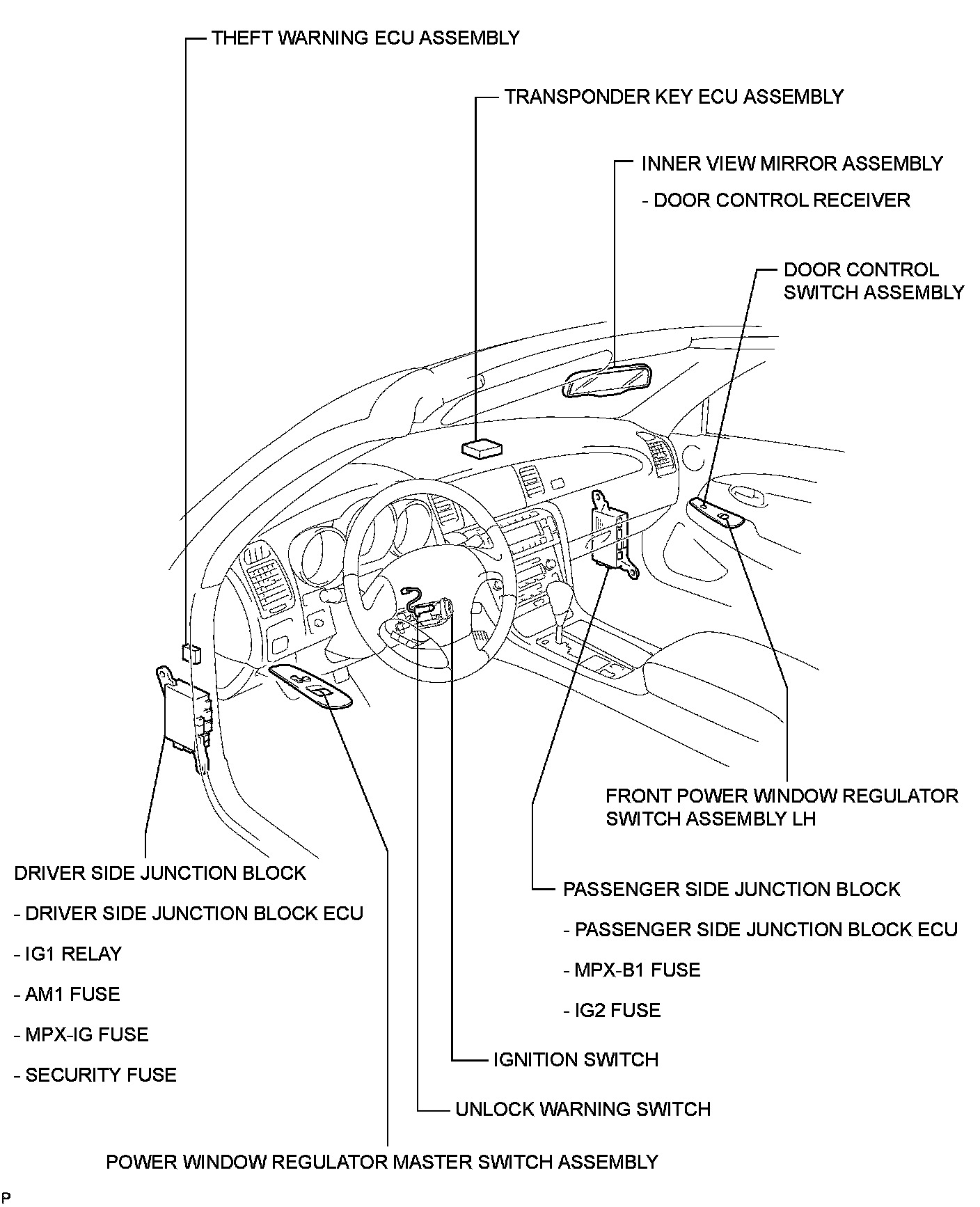 THEFT WARNING ECU ASSEMBLY

TRANSPONDER KEY ECU ASSEMBLY

INNER VIEW MIRROR ASSEMBLY

- DOOR CONTROL RECEIVER

DOOR CONTROL SWITCH ASSEMBLY

FRONT POWER WINDOW REGULATOR SWITCH ASSEMBLY LH

DRIVER SIDE JUNCTION BLOCK

- DRIVER SIDE JUNCTION BLOCK ECU

- IG1 RELAY

- AM1 FUSE

- MPX-IG FUSE

- SECURITY FUSE

PASSENGER SIDE JUNCTION BLOCK

- PASSENGER SIDE JUNCTION BLOCK ECU

- MPX-B1 FUSE

- IG2 FUSE

IGNITION SWITCH

UNLOCK WARNING SWITCH

POWER WINDOW REGULATOR MASTER SWITCH ASSEMBLY

P