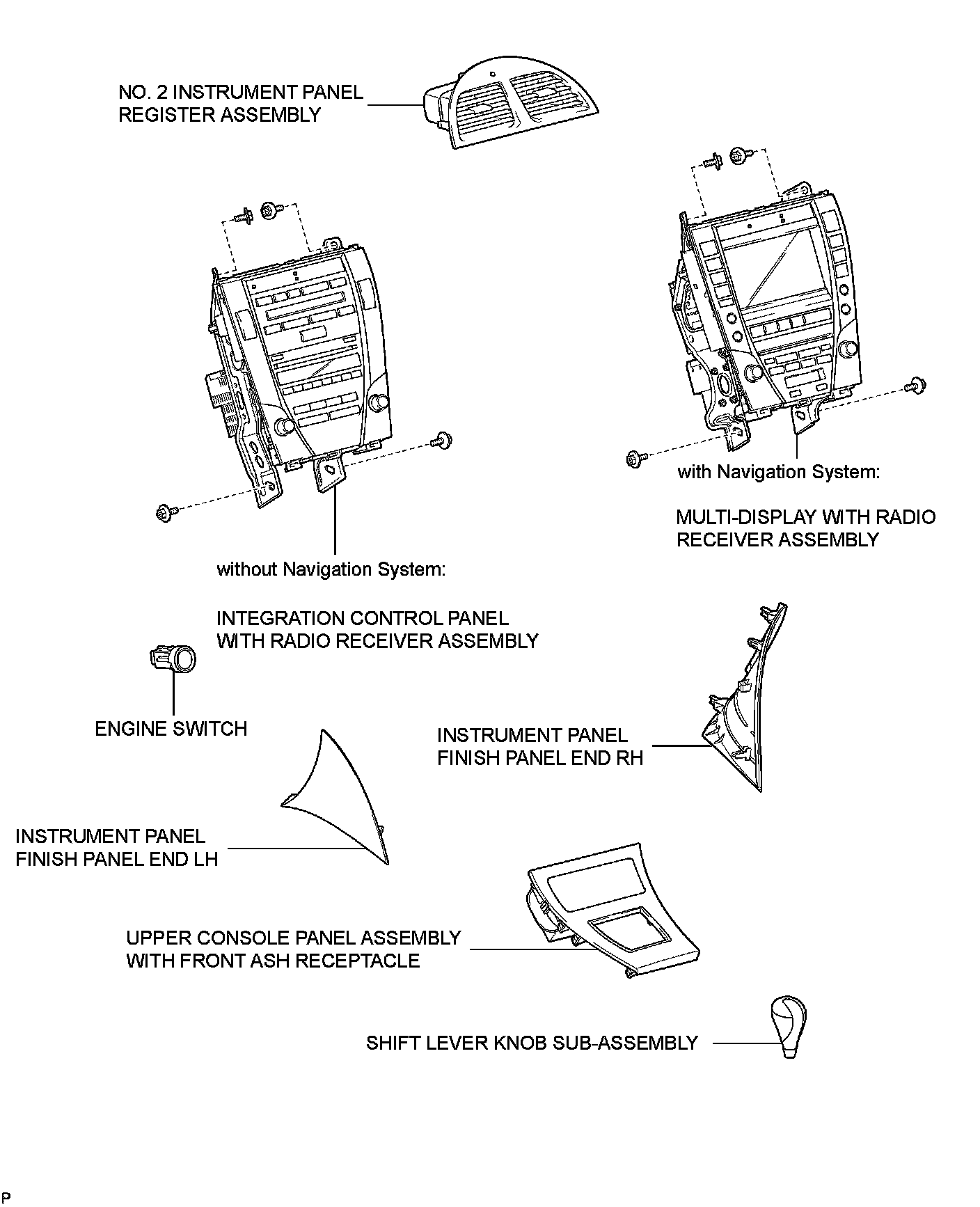 NO. 2 INSTRUMENT PANEL REGISTER ASSEMBLY

with Navigation System:

MULTI-DISPLAY WITH RADIO RECEIVER ASSEMBLY

without Navigation System:

INTEGRATION CONTROL PANEL WITH RADIO RECEIVER ASSEMBLY

ENGINE SWITCH

INSTRUMENT PANEL FINISH PANEL END RH

INSTRUMENT PANEL FINISH PANEL END LH

UPPER CONSOLE PANEL ASSEMBLY WITH FRONT ASH RECEPTACLE

SHIFT LEVER KNOB SUB-ASSEMBLY

P