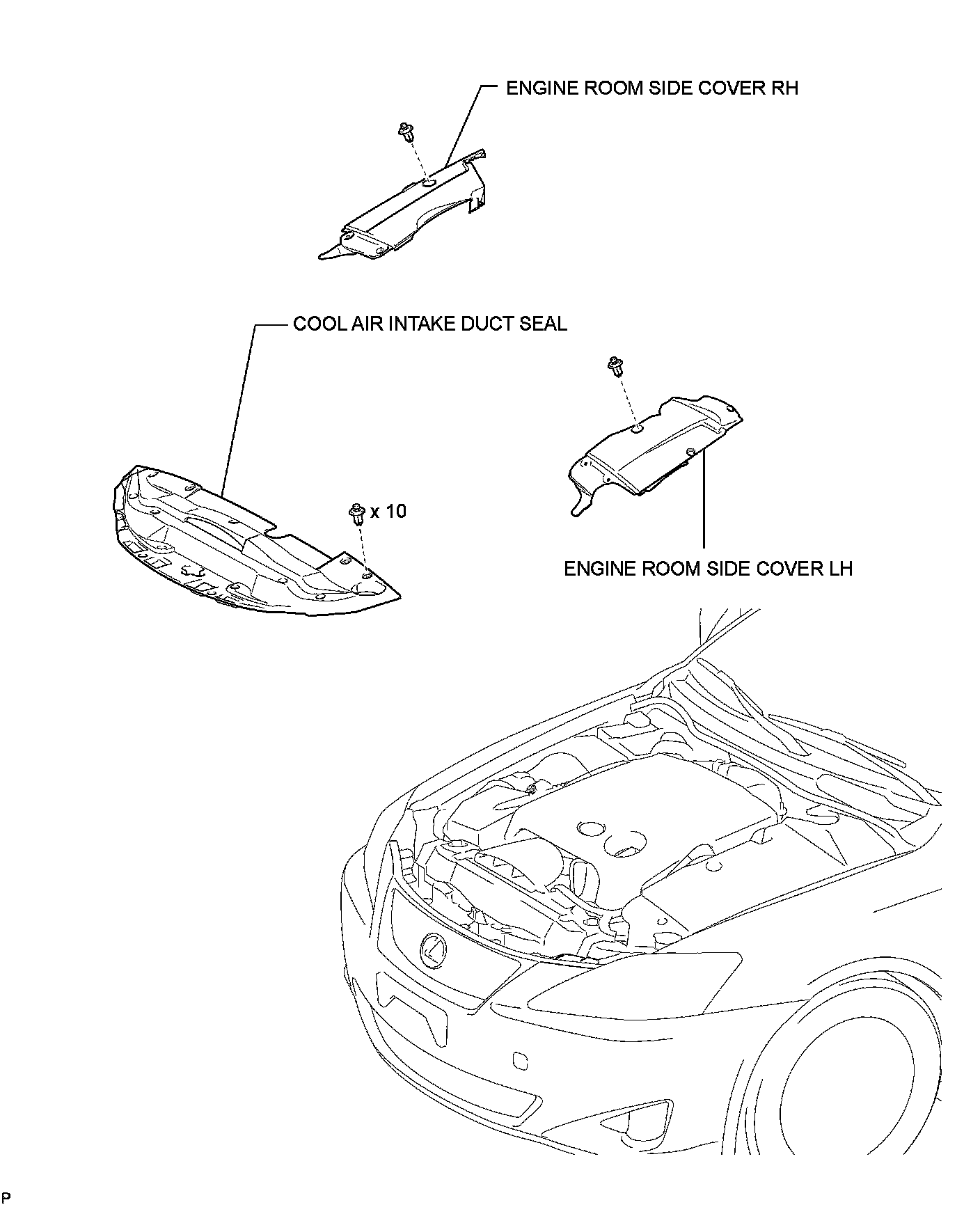 ENGINE ROOM SIDE COVER RH

COOL AIR INTAKE DUCT SEAL

x 10

ENGINE ROOM SIDE COVER LH

P