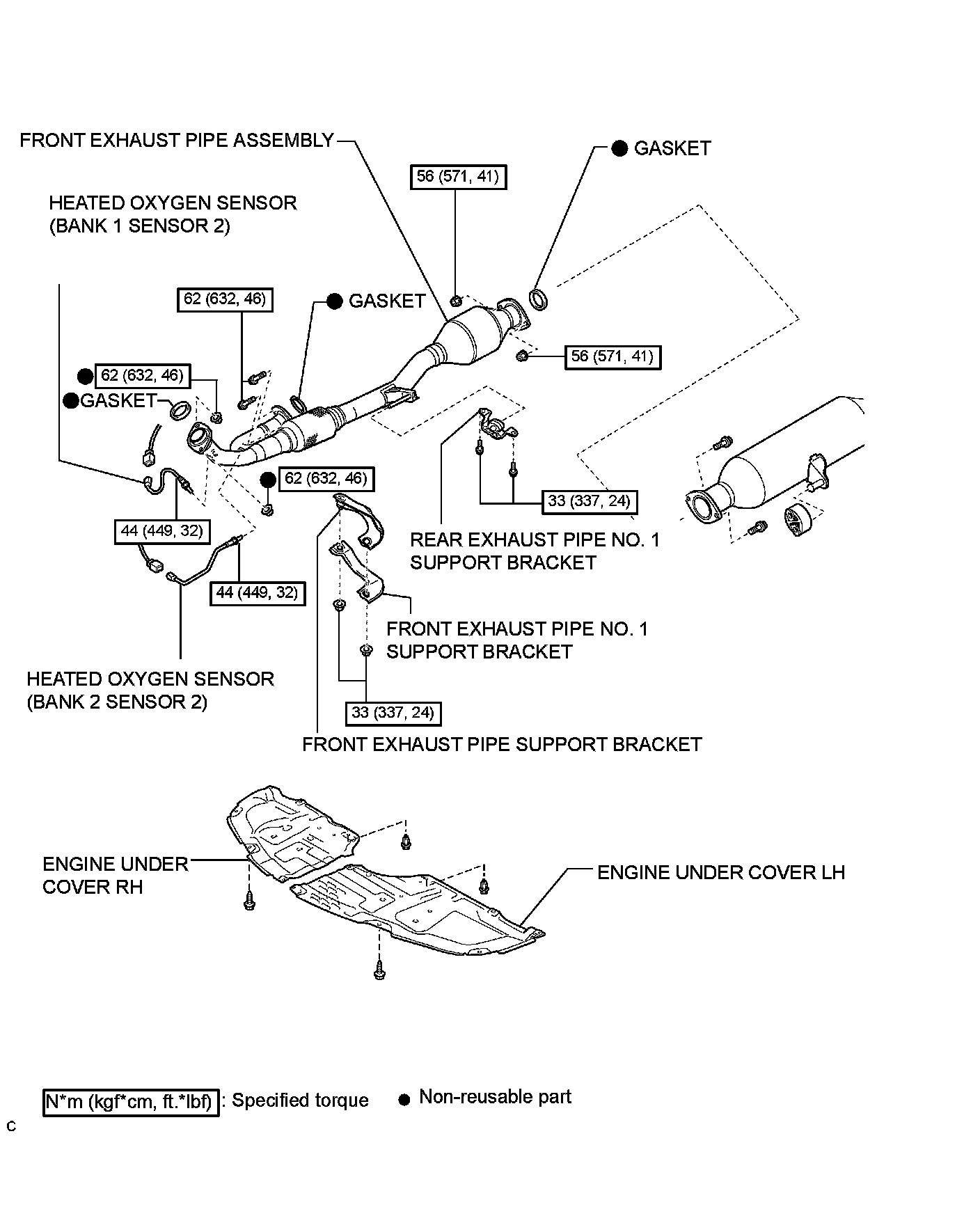 FRONT EXHAUST PIPE ASSEMBLY

● GASKET

56 (571, 41)

HEATED OXYGEN SENSOR (BANK 1 SENSOR 2)

62 (632, 46)

● GASKET

56 (571, 41)

● 62 (632, 46)

● GASKET

● 62 (632, 46)

33 (337, 24)

44 (449, 32)

REAR EXHAUST PIPE NO. 1 SUPPORT BRACKET

44 (449, 32)

FRONT EXHAUST PIPE NO. 1 SUPPORT BRACKET

HEATED OXYGEN SENSOR (BANK 2 SENSOR 2)

33 (337, 24)

FRONT EXHAUST PIPE SUPPORT BRACKET

ENGINE UNDER COVER RH

ENGINE UNDER COVER LH

N*m (kgf*cm, ft.*lbf) : Specified torque ● Non-reusable part

C