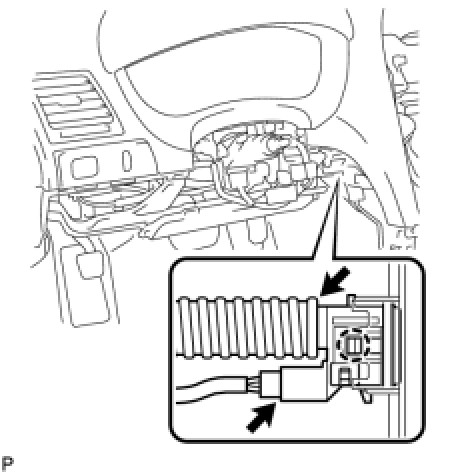 P