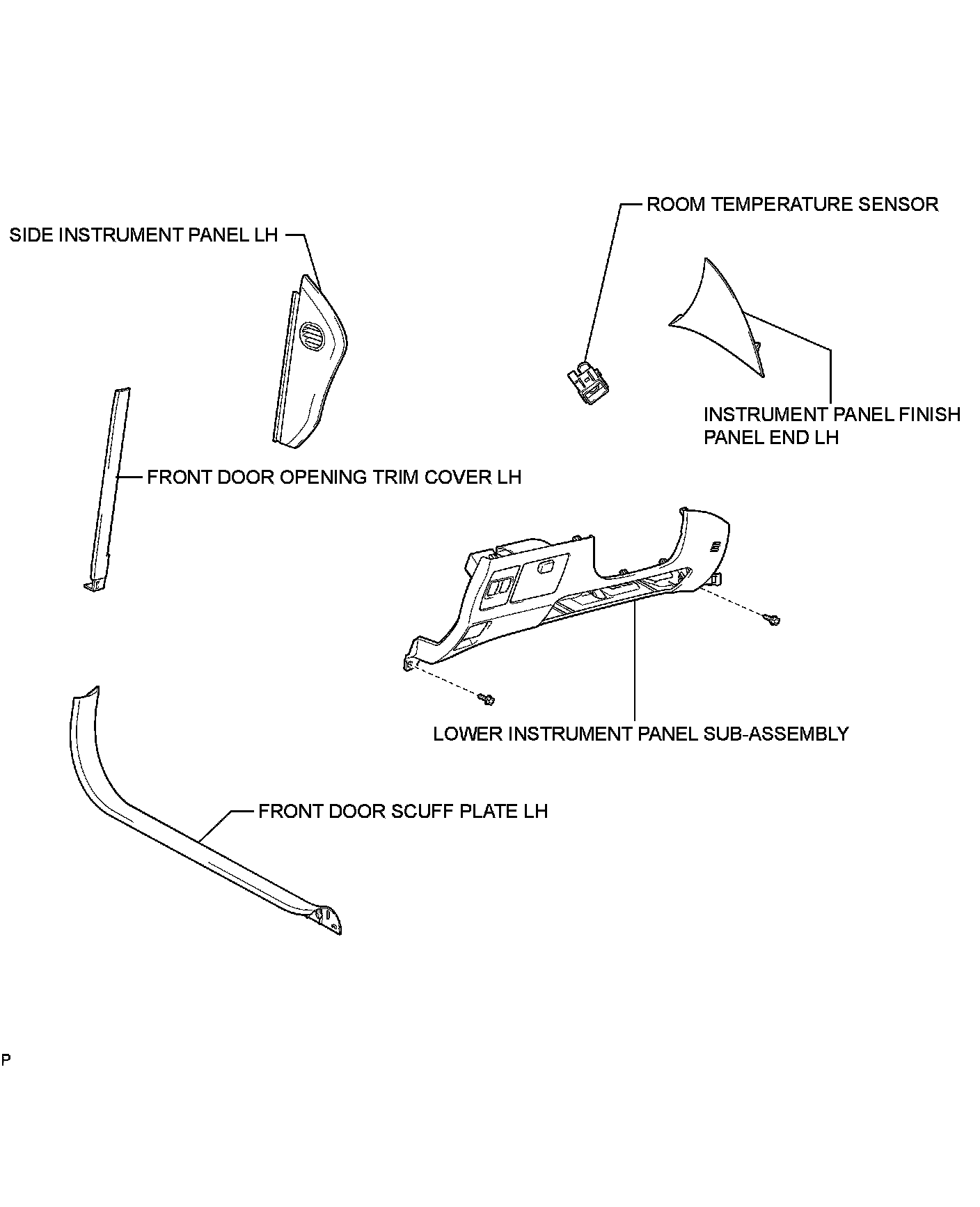 ROOM TEMPERATURE SENSOR

SIDE INSTRUMENT PANEL LH

INSTRUMENT PANEL FINISH PANEL END LH

FRONT DOOR OPENING TRIM COVER LH

LOWER INSTRUMENT PANEL SUB-ASSEMBLY

FRONT DOOR SCUFF PLATE LH

P