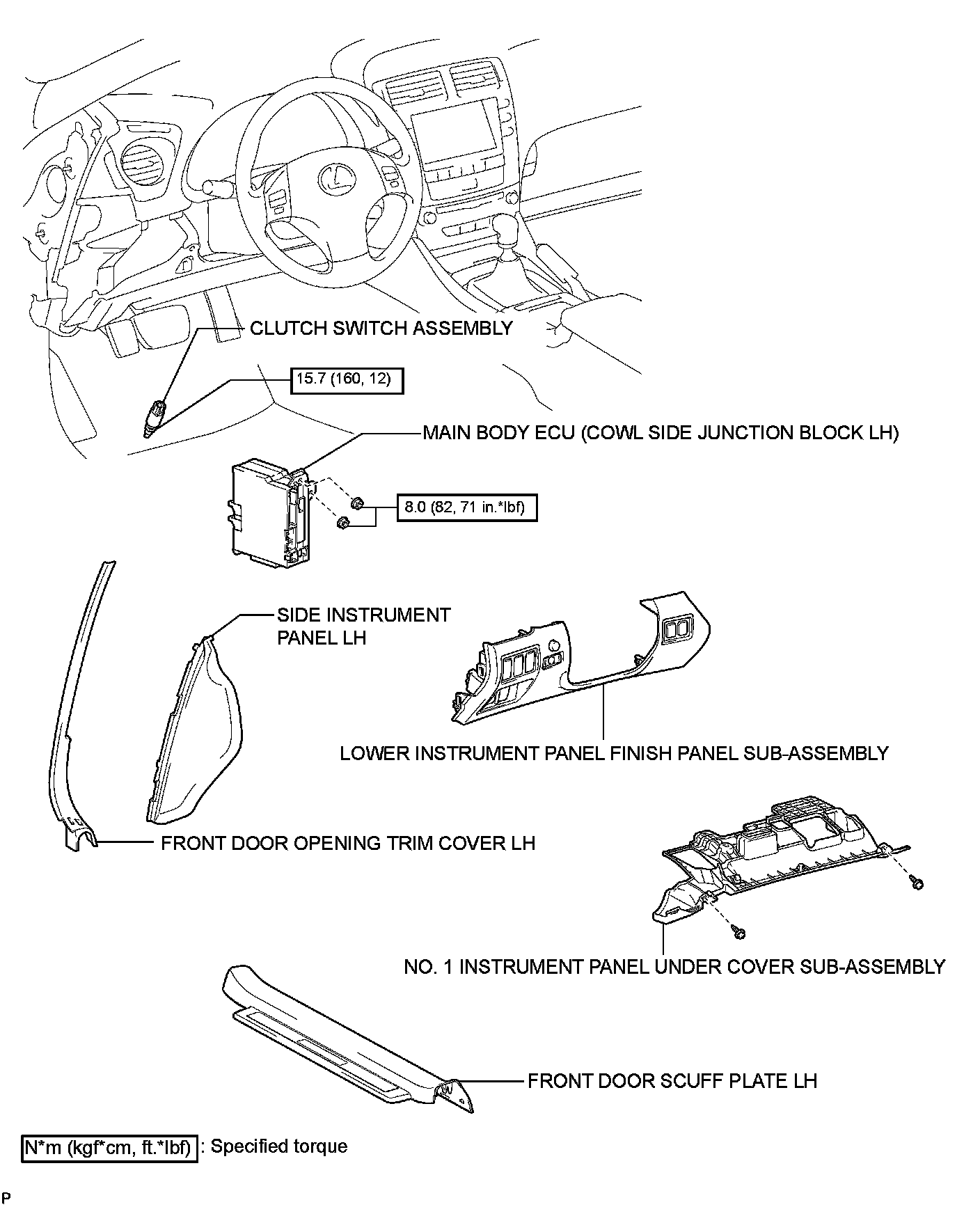 CLUTCH SWITCH ASSEMBLY

15.7 (160, 12)

MAIN BODY ECU (COWL SIDE JUNCTION BLOCK LH)

8.0 (82, 71 in.*lbf)

SIDE INSTRUMENT PANEL LH

LOWER INSTRUMENT PANEL FINISH PANEL SUB-ASSEMBLY

FRONT DOOR OPENING TRIM COVER LH

NO. 1 INSTRUMENT PANEL UNDER COVER SUB-ASSEMBLY

FRONT DOOR SCUFF PLATE LH

N*m (kgf*cm, ft.*lbf) : Specified torque

P