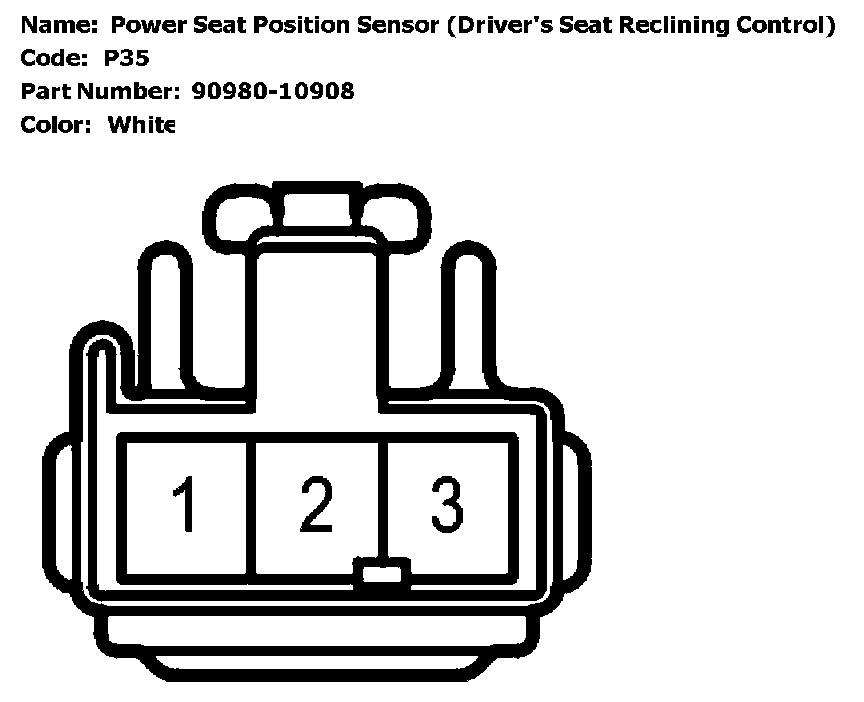 Name: Power Seat Position Sensor (Driver's Seat Reclining Control)
Code: P35
Part Number: 90980-10908
Color: White

1 2 3