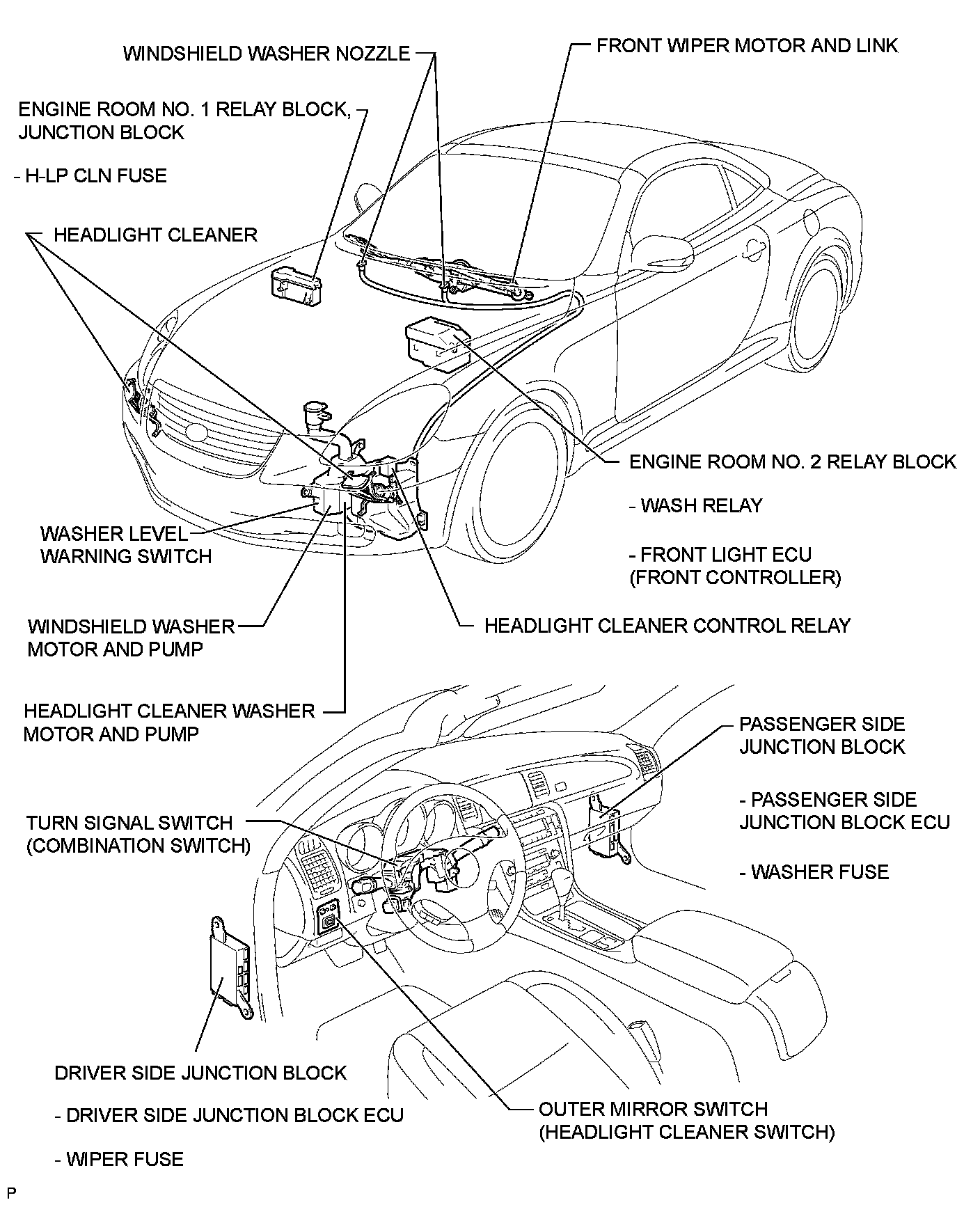 WINDSHIELD WASHER NOZZLE

FRONT WIPER MOTOR AND LINK

ENGINE ROOM NO. 1 RELAY BLOCK, JUNCTION BLOCK

- H-LP CLN FUSE

HEADLIGHT CLEANER

ENGINE ROOM NO. 2 RELAY BLOCK

- WASH RELAY

- FRONT LIGHT ECU (FRONT CONTROLLER)

WASHER LEVEL WARNING SWITCH

WINDSHIELD WASHER MOTOR AND PUMP

HEADLIGHT CLEANER CONTROL RELAY

HEADLIGHT CLEANER WASHER MOTOR AND PUMP

PASSENGER SIDE JUNCTION BLOCK

- PASSENGER SIDE JUNCTION BLOCK ECU

- WASHER FUSE

TURN SIGNAL SWITCH (COMBINATION SWITCH)

DRIVER SIDE JUNCTION BLOCK

- DRIVER SIDE JUNCTION BLOCK ECU

- WIPER FUSE

OUTER MIRROR SWITCH (HEADLIGHT CLEANER SWITCH)

P