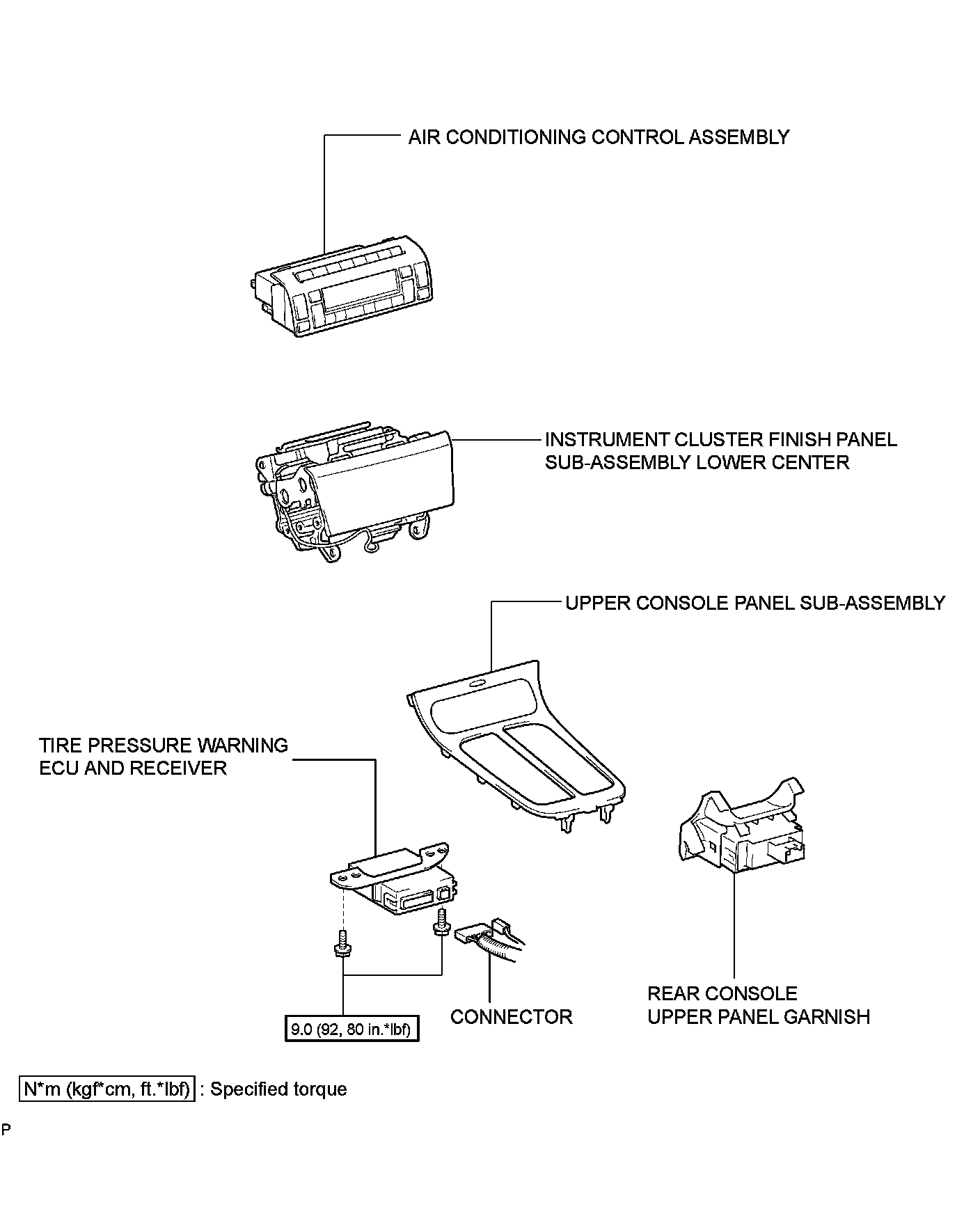 AIR CONDITIONING CONTROL ASSEMBLY

INSTRUMENT CLUSTER FINISH PANEL SUB-ASSEMBLY LOWER CENTER

UPPER CONSOLE PANEL SUB-ASSEMBLY

TIRE PRESSURE WARNING ECU AND RECEIVER

9.0 (92, 80 in.*lbf)

CONNECTOR

REAR CONSOLE UPPER PANEL GARNISH

N*m (kgf*cm, ft.*lbf) : Specified torque

P