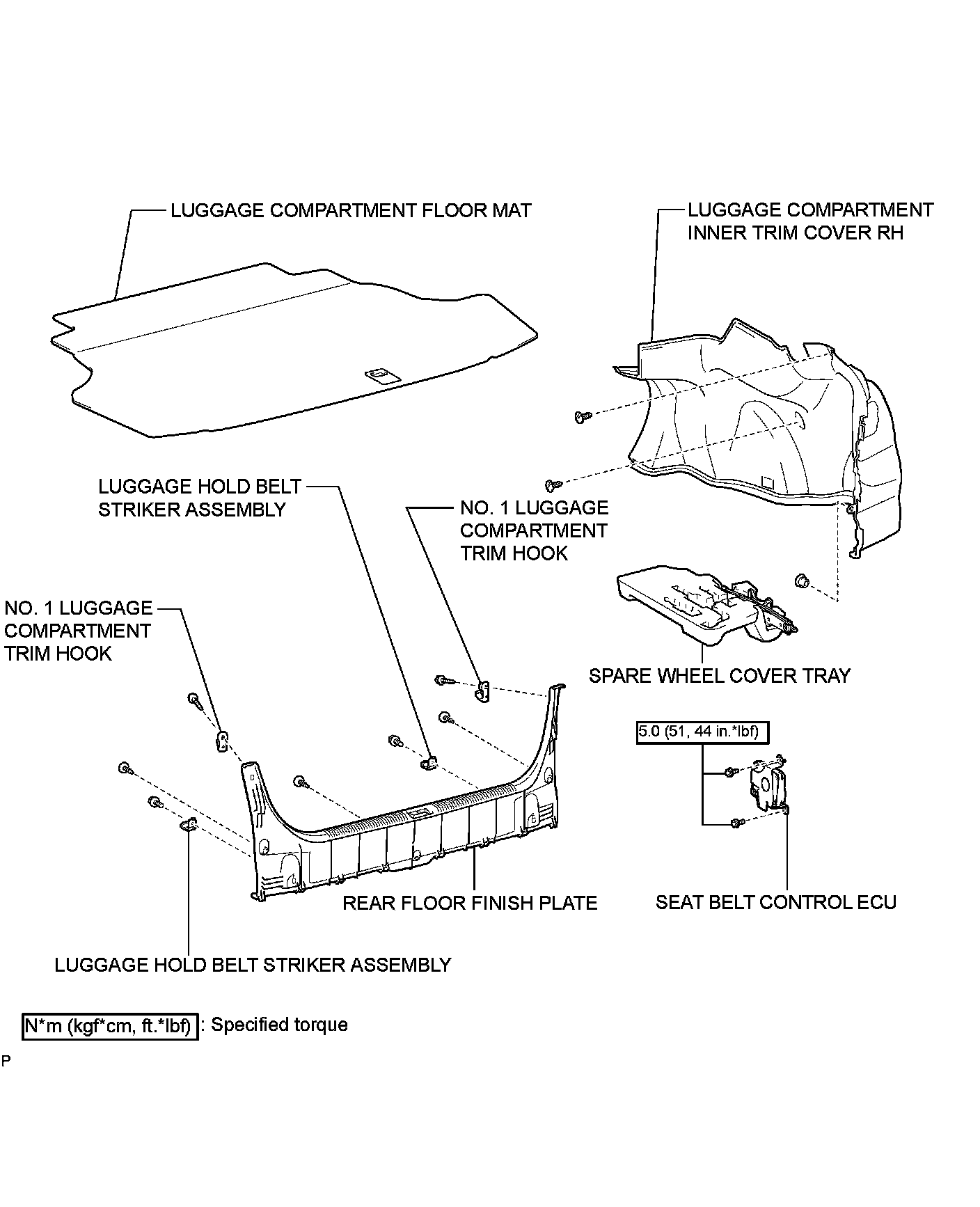 LUGGAGE COMPARTMENT FLOOR MAT

LUGGAGE COMPARTMENT INNER TRIM COVER RH

LUGGAGE HOLD BELT STRIKER ASSEMBLY

NO. 1 LUGGAGE COMPARTMENT TRIM HOOK

NO. 1 LUGGAGE COMPARTMENT TRIM HOOK

SPARE WHEEL COVER TRAY

5.0 (51, 44 in.*lbf)

REAR FLOOR FINISH PLATE

SEAT BELT CONTROL ECU

LUGGAGE HOLD BELT STRIKER ASSEMBLY

N*m (kgf*cm, ft.*lbf) : Specified torque

P