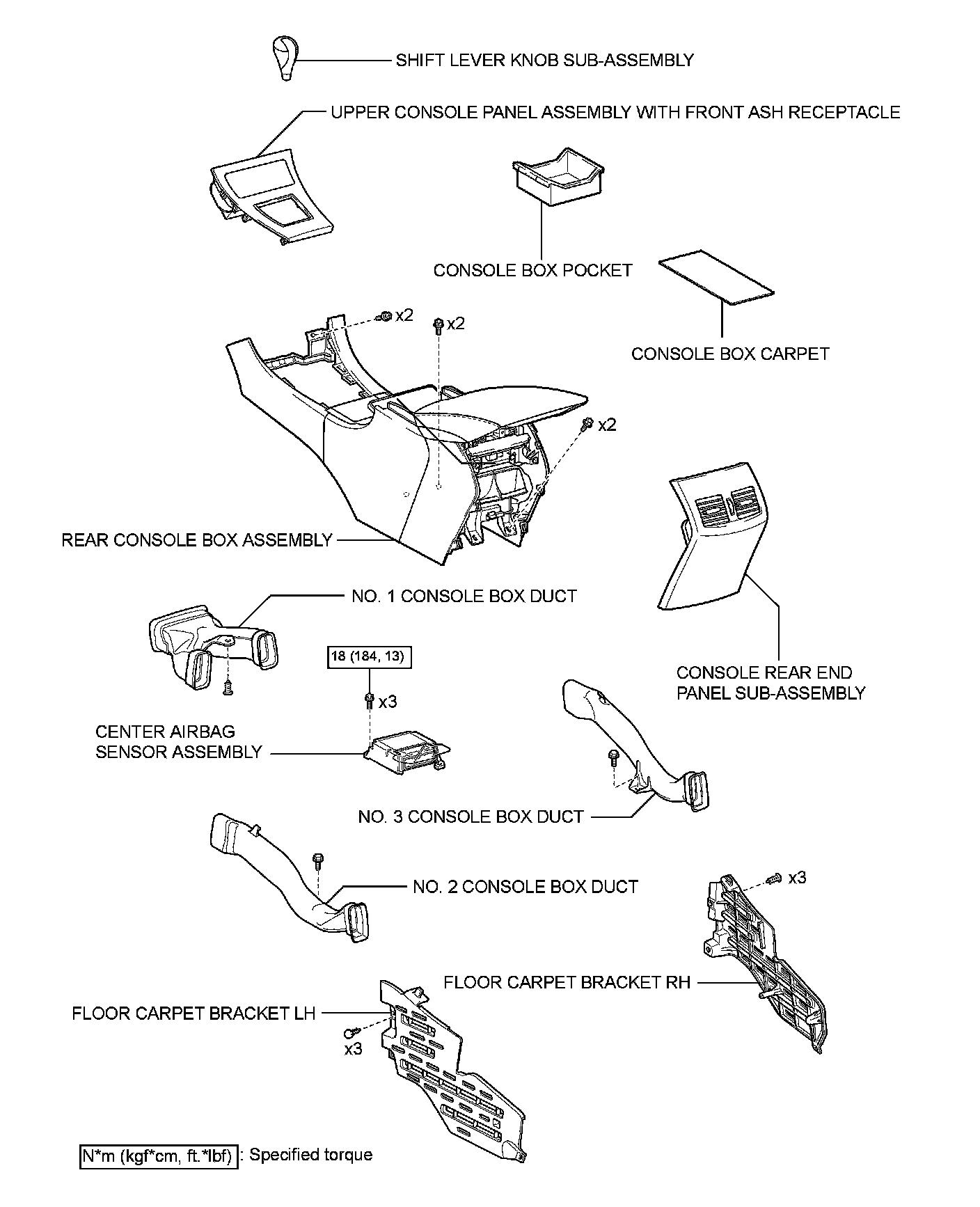 SHIFT LEVER KNOB SUB-ASSEMBLY

UPPER CONSOLE PANEL ASSEMBLY WITH FRONT ASH RECEPTACLE

CONSOLE BOX POCKET

x2

x2

CONSOLE BOX CARPET

x2

REAR CONSOLE BOX ASSEMBLY

NO. 1 CONSOLE BOX DUCT

18 (184, 13)

x3

CONSOLE REAR END PANEL SUB-ASSEMBLY

CENTER AIRBAG SENSOR ASSEMBLY

NO. 3 CONSOLE BOX DUCT

NO. 2 CONSOLE BOX DUCT

x3

FLOOR CARPET BRACKET RH

FLOOR CARPET BRACKET LH

x3

N*m (kgf*cm, ft.*lbf) : Specified torque