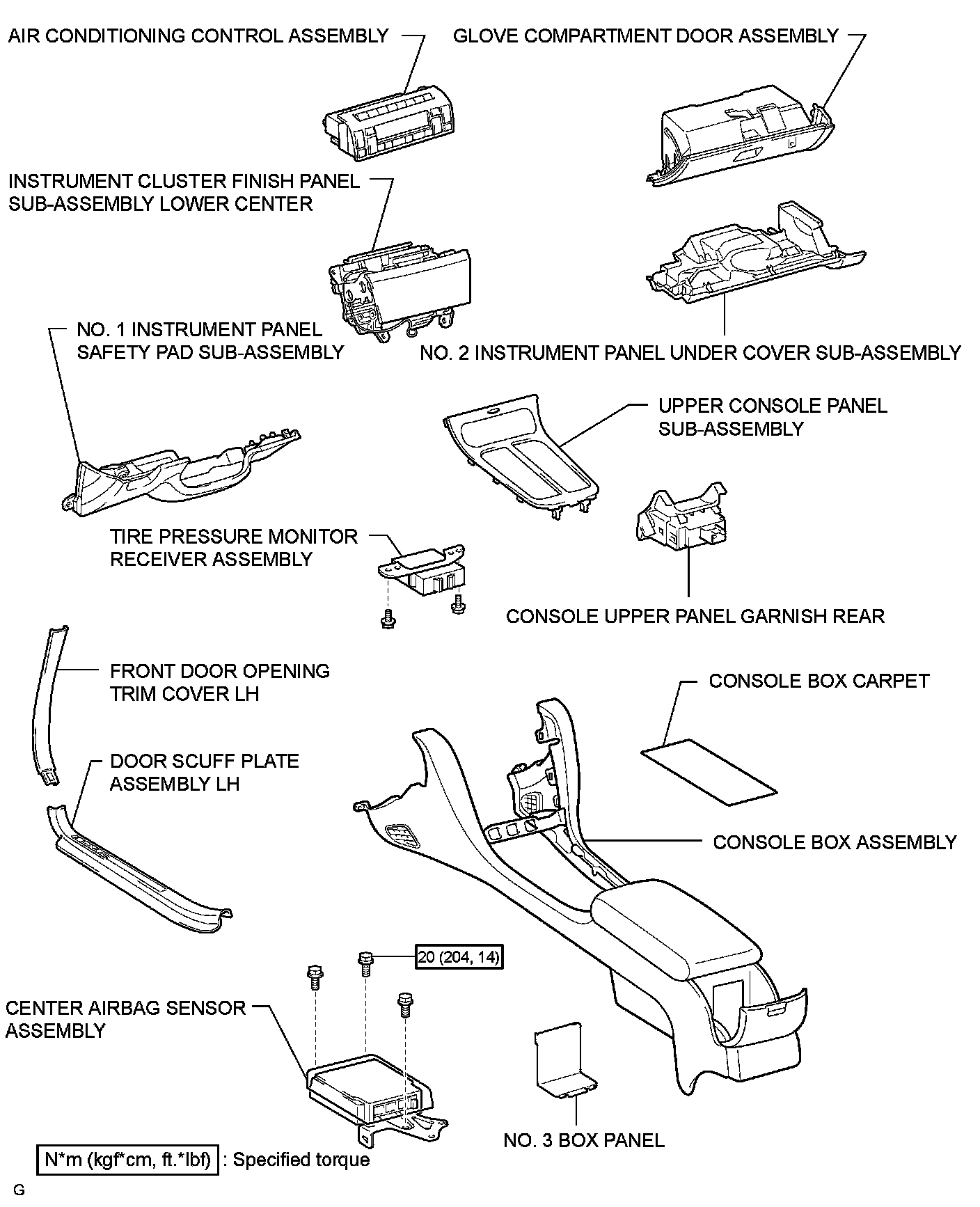 AIR CONDITIONING CONTROL ASSEMBLY

GLOVE COMPARTMENT DOOR ASSEMBLY

INSTRUMENT CLUSTER FINISH PANEL SUB-ASSEMBLY LOWER CENTER

NO. 1 INSTRUMENT PANEL SAFETY PAD SUB-ASSEMBLY

NO. 2 INSTRUMENT PANEL UNDER COVER SUB-ASSEMBLY

UPPER CONSOLE PANEL SUB-ASSEMBLY

TIRE PRESSURE MONITOR RECEIVER ASSEMBLY

CONSOLE UPPER PANEL GARNISH REAR

FRONT DOOR OPENING TRIM COVER LH

CONSOLE BOX CARPET

DOOR SCUFF PLATE ASSEMBLY LH

CONSOLE BOX ASSEMBLY

20 (204, 14)

CENTER AIRBAG SENSOR ASSEMBLY

NO. 3 BOX PANEL

N*m (kgf*cm, ft.*lbf) : Specified torque

G