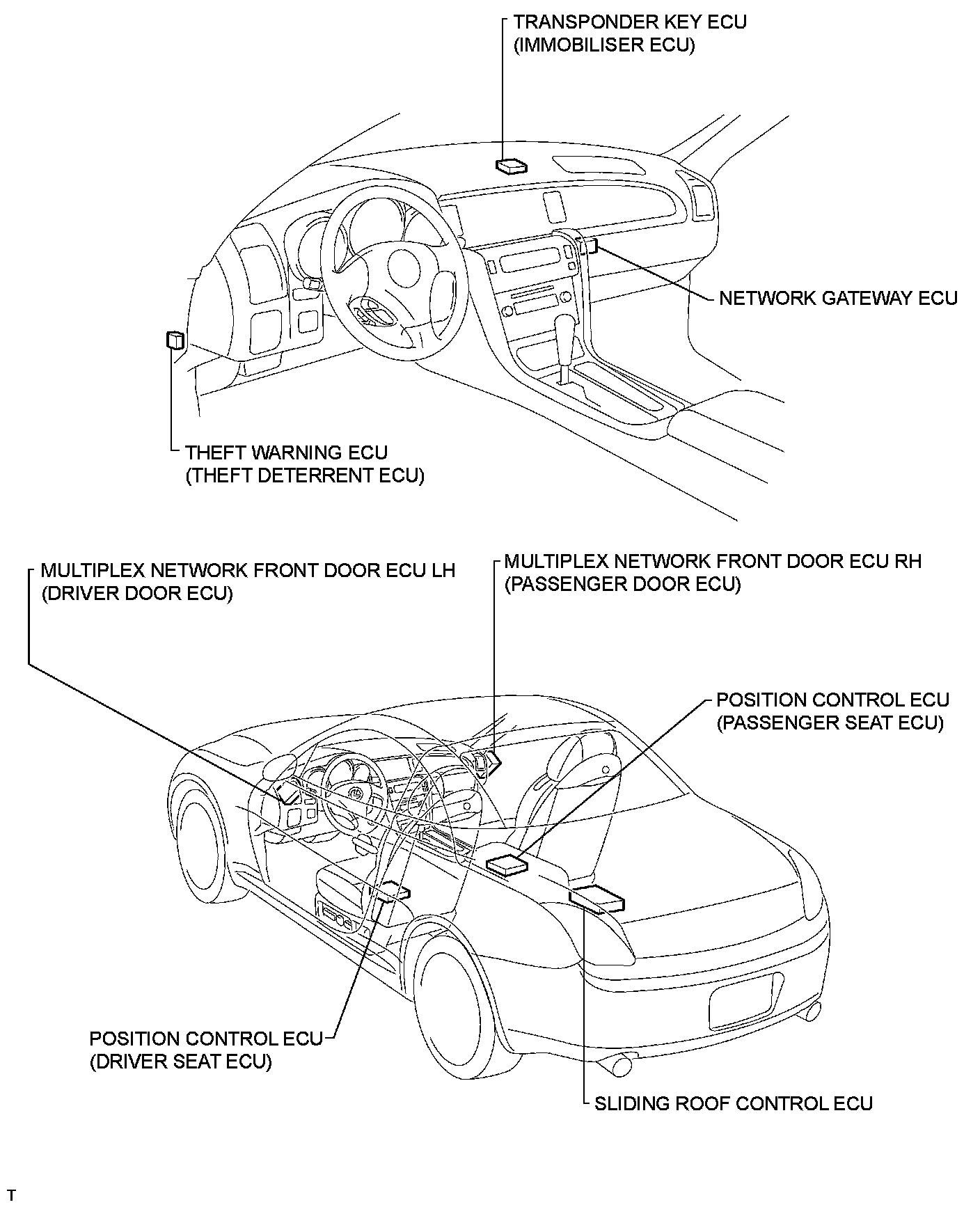 TRANSPONDER KEY ECU
(IMMOBILISER ECU)

NETWORK GATEWAY ECU

THEFT WARNING ECU
(THEFT DETERRENT ECU)

MULTIPLEX NETWORK FRONT DOOR ECU LH
(DRIVER DOOR ECU)

MULTIPLEX NETWORK FRONT DOOR ECU RH
(PASSENGER DOOR ECU)

POSITION CONTROL ECU
(PASSENGER SEAT ECU)

POSITION CONTROL ECU
(DRIVER SEAT ECU)

SLIDING ROOF CONTROL ECU

T