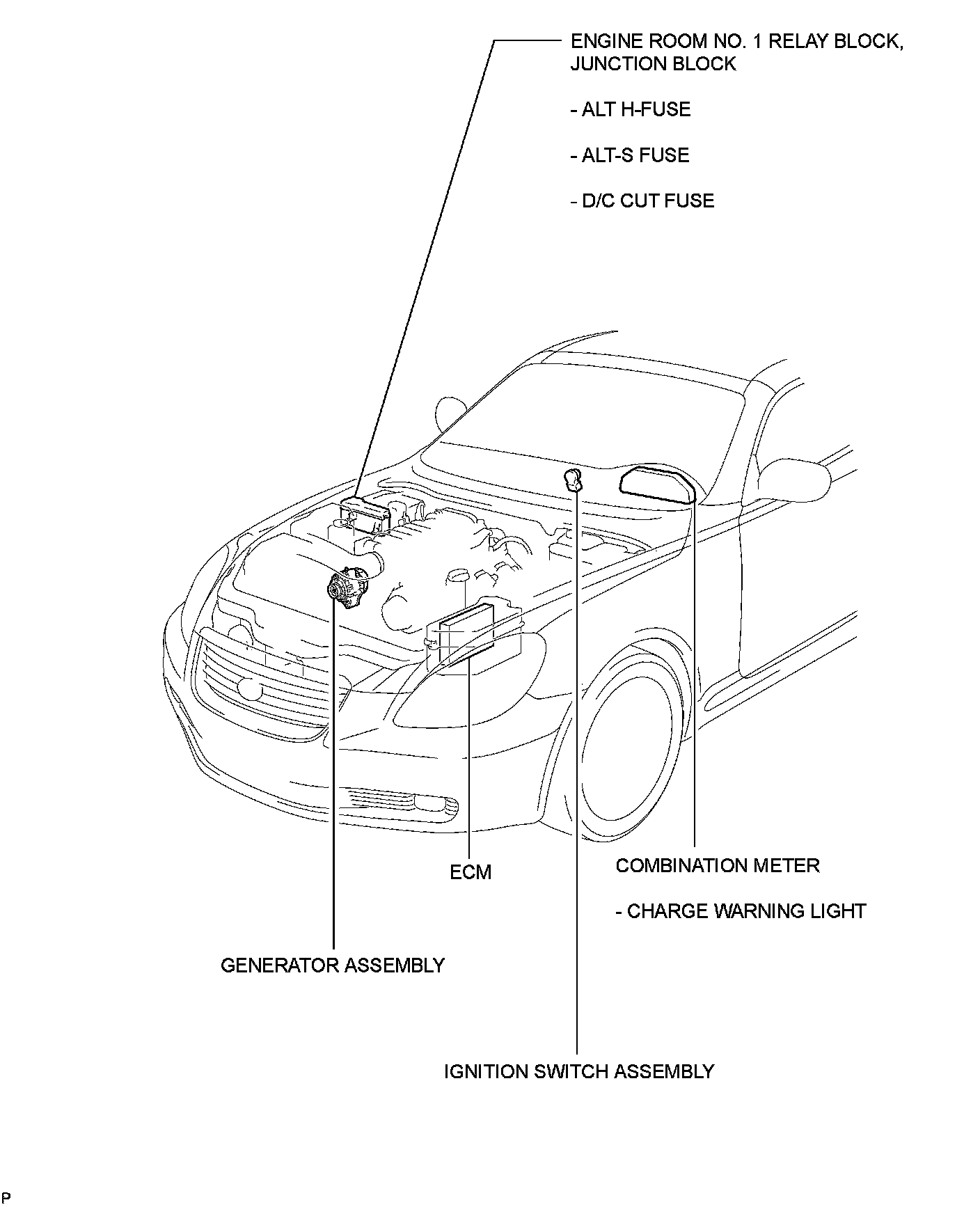 ENGINE ROOM NO. 1 RELAY BLOCK, JUNCTION BLOCK

- ALT H-FUSE

- ALT-S FUSE

- D/C CUT FUSE

ECM

COMBINATION METER

- CHARGE WARNING LIGHT

GENERATOR ASSEMBLY

IGNITION SWITCH ASSEMBLY

P