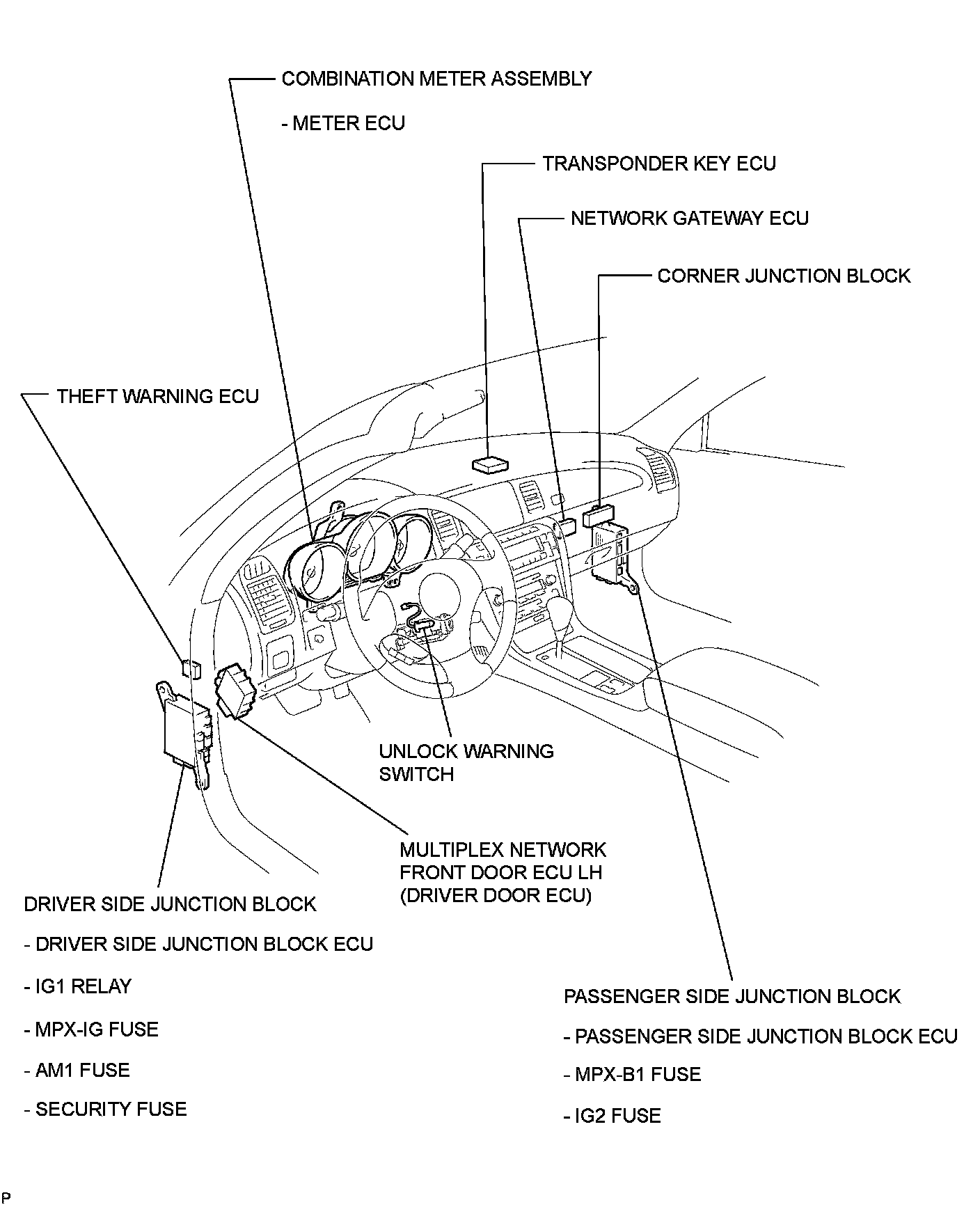 COMBINATION METER ASSEMBLY

- METER ECU

TRANSPONDER KEY ECU

NETWORK GATEWAY ECU

CORNER JUNCTION BLOCK

THEFT WARNING ECU

UNLOCK WARNING SWITCH

MULTIPLEX NETWORK FRONT DOOR ECU LH (DRIVER DOOR ECU)

DRIVER SIDE JUNCTION BLOCK

- DRIVER SIDE JUNCTION BLOCK ECU

- IG1 RELAY

- MPX-IG FUSE

- AM1 FUSE

- SECURITY FUSE

PASSENGER SIDE JUNCTION BLOCK

- PASSENGER SIDE JUNCTION BLOCK ECU

- MPX-B1 FUSE

- IG2 FUSE

P