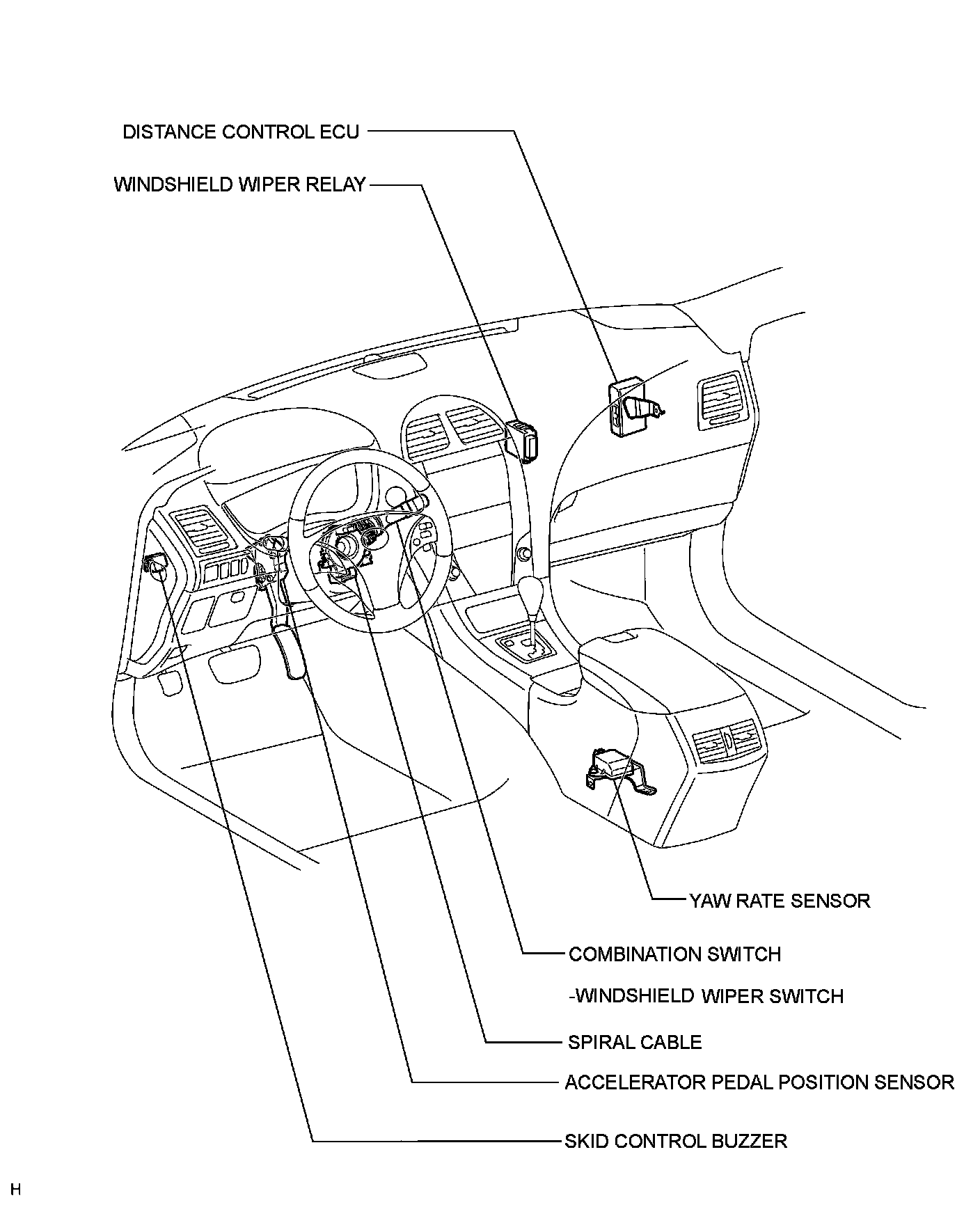 DISTANCE CONTROL ECU

WINDSHIELD WIPER RELAY

YAW RATE SENSOR

COMBINATION SWITCH

-WINDSHIELD WIPER SWITCH

SPIRAL CABLE

ACCELERATOR PEDAL POSITION SENSOR

SKID CONTROL BUZZER

H