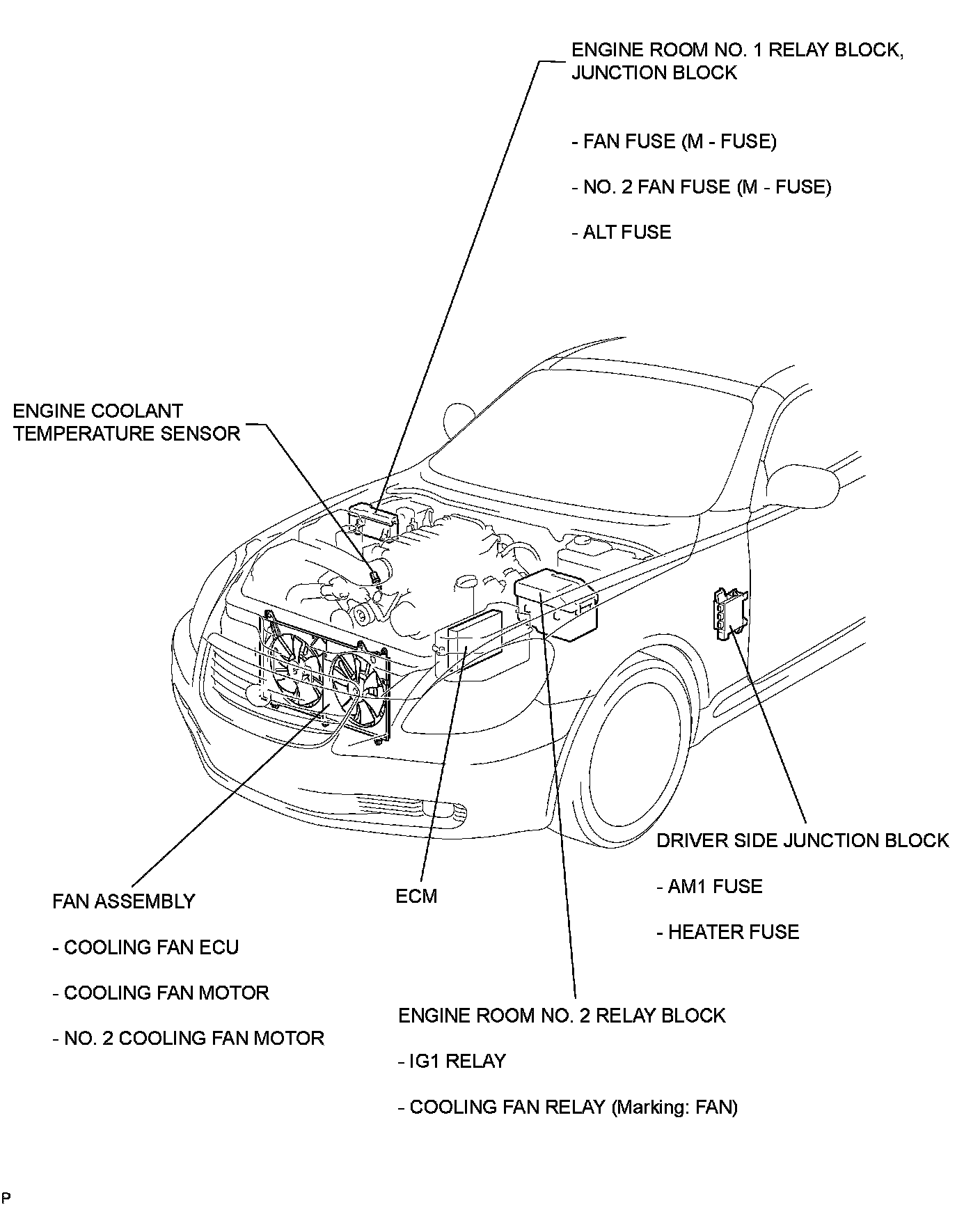 ENGINE ROOM NO. 1 RELAY BLOCK, JUNCTION BLOCK

- FAN FUSE (M - FUSE)

- NO. 2 FAN FUSE (M - FUSE)

- ALT FUSE

ENGINE COOLANT TEMPERATURE SENSOR

DRIVER SIDE JUNCTION BLOCK

- AM1 FUSE

- HEATER FUSE

FAN ASSEMBLY

- COOLING FAN ECU

- COOLING FAN MOTOR

- NO. 2 COOLING FAN MOTOR

ECM

ENGINE ROOM NO. 2 RELAY BLOCK

- IG1 RELAY

- COOLING FAN RELAY (Marking: FAN)

P