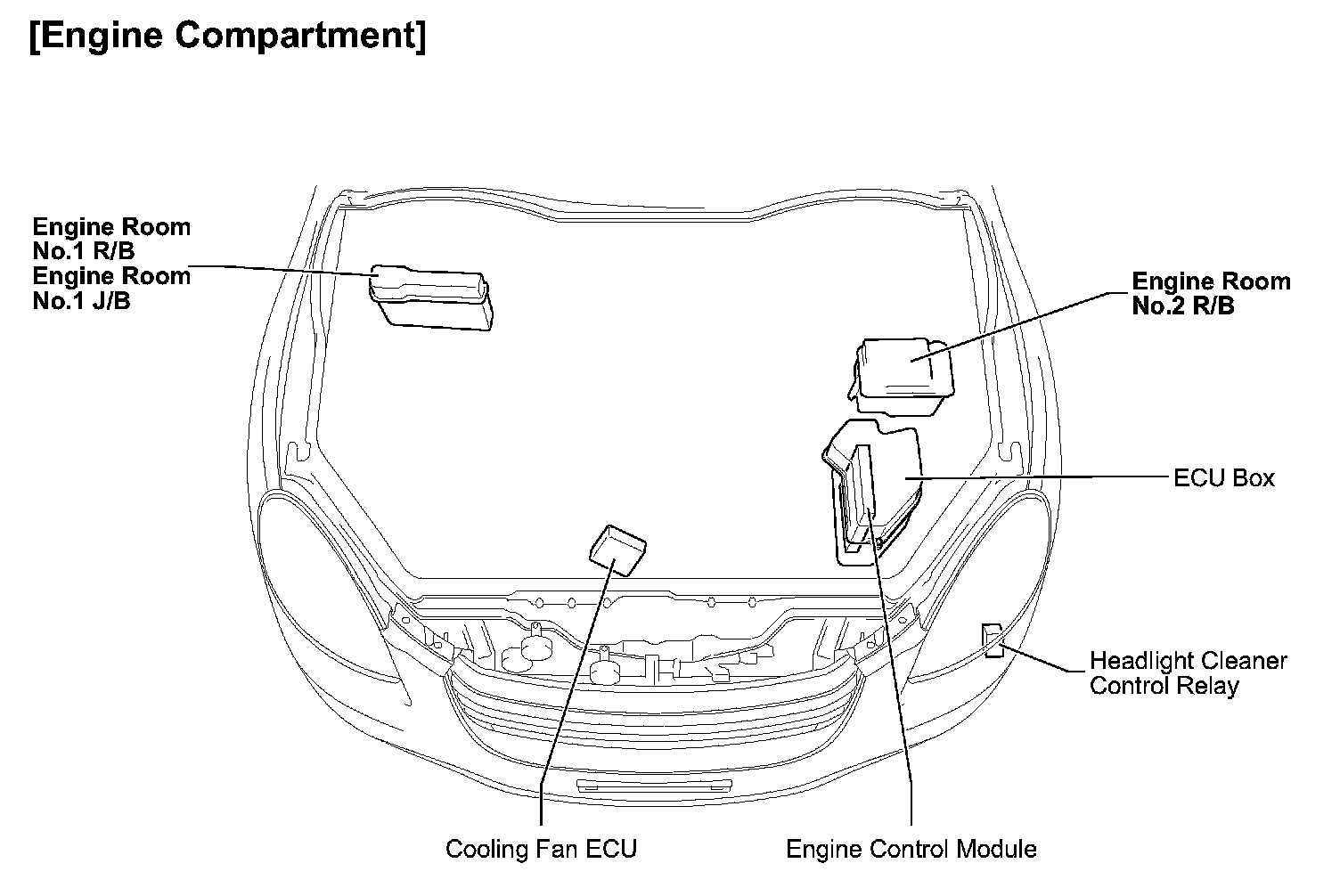 [Engine Compartment]

Engine Room
No.1 R/B
Engine Room
No.1 J/B

Engine Room
No.2 R/B

ECU Box

Headlight Cleaner
Control Relay

Cooling Fan ECU

Engine Control Module