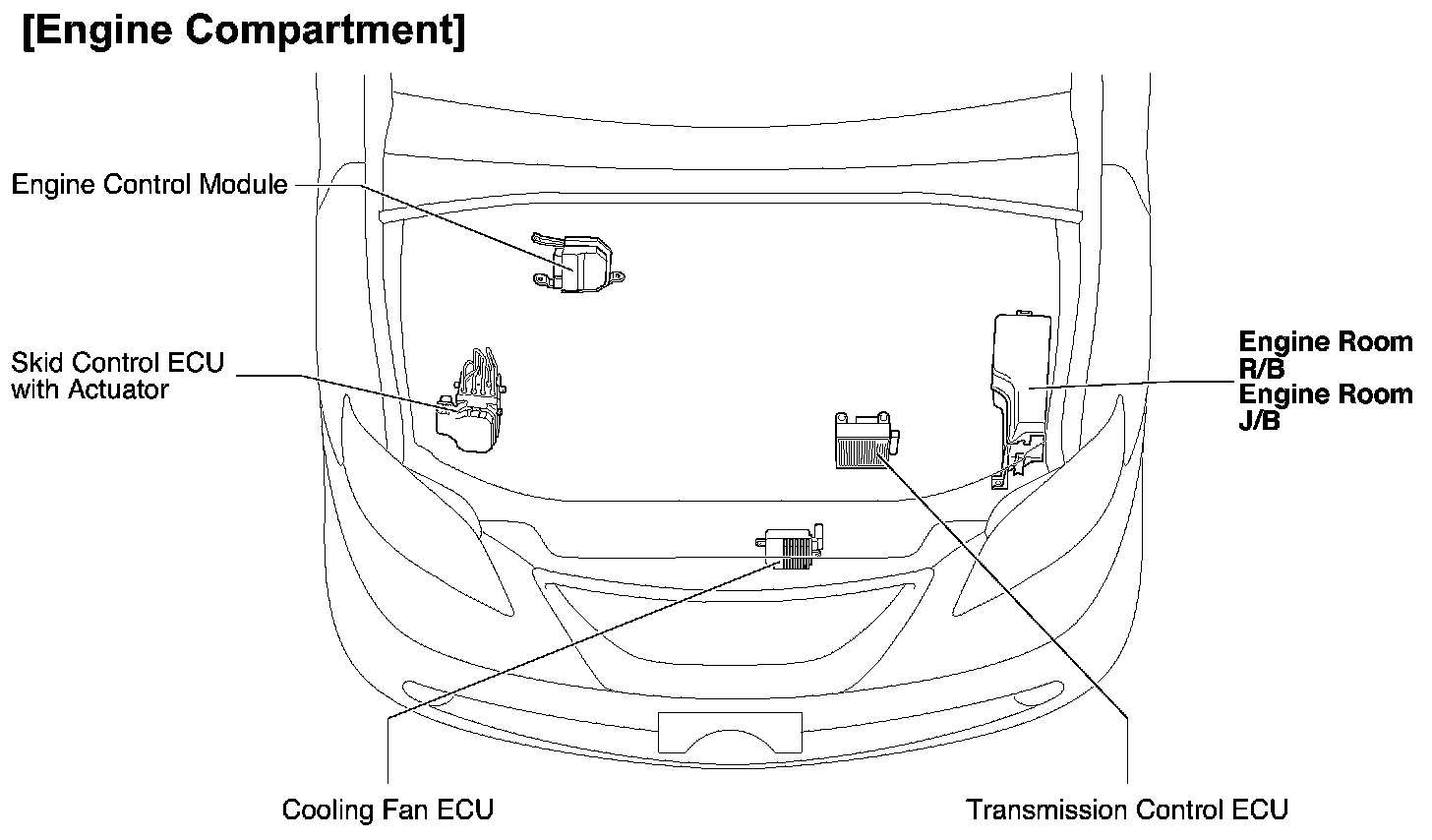 [Engine Compartment]

Engine Control Module

Skid Control ECU with Actuator

Engine Room R/B
Engine Room J/B

Cooling Fan ECU

Transmission Control ECU