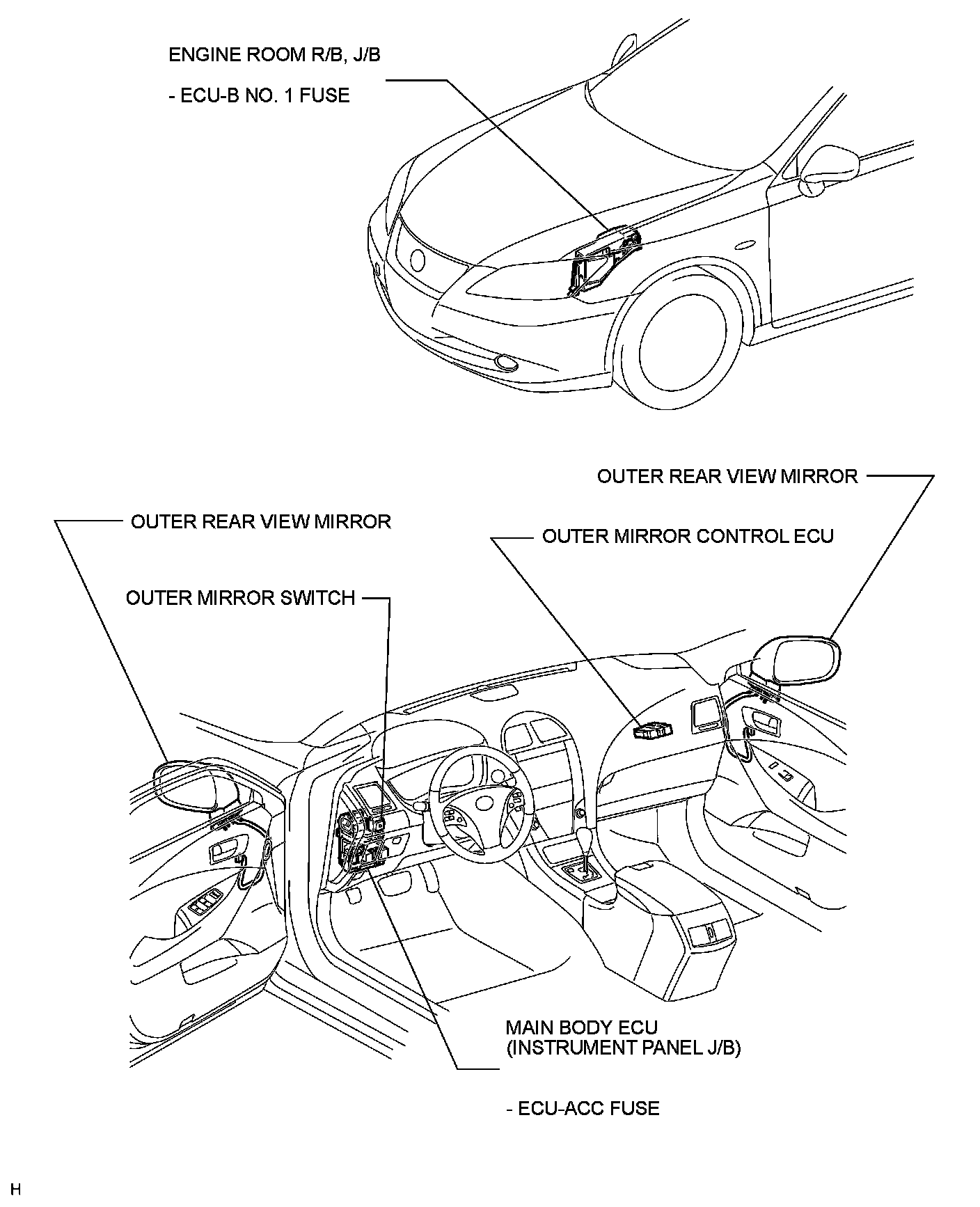 ENGINE ROOM R/B, J/B

- ECU-B NO. 1 FUSE

OUTER REAR VIEW MIRROR

OUTER REAR VIEW MIRROR

OUTER MIRROR CONTROL ECU

OUTER MIRROR SWITCH

MAIN BODY ECU
(INSTRUMENT PANEL J/B)

- ECU-ACC FUSE

H